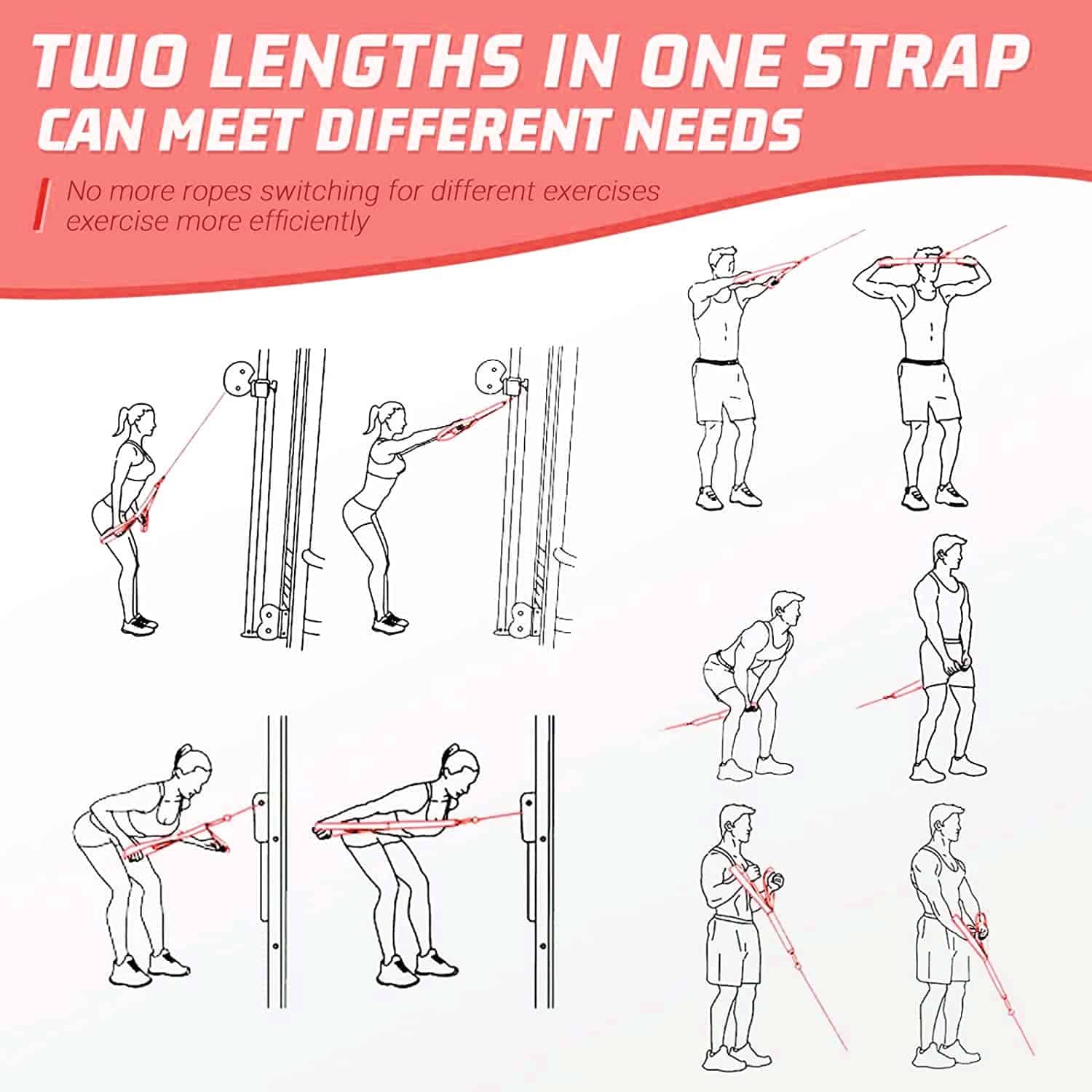 TWO LENGTHS IN ONE STRAP
CAN MEET DIFFERENT NEEDS

No more ropes switching for different exercises
exercise more efficiently