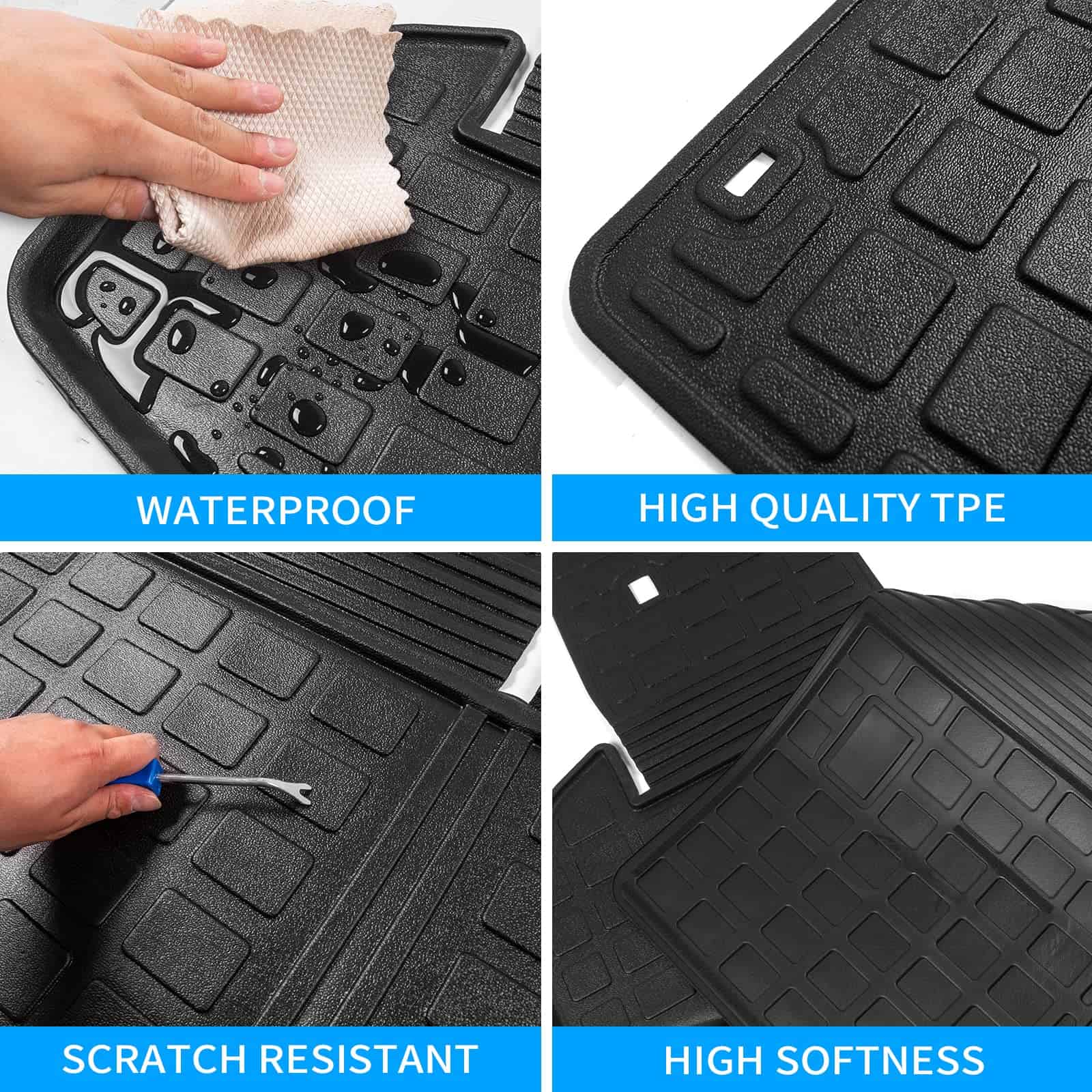 WATERPROOF

HIGH QUALITY TPE

SCRATCH RESISTANT

HIGH SOFTNESS