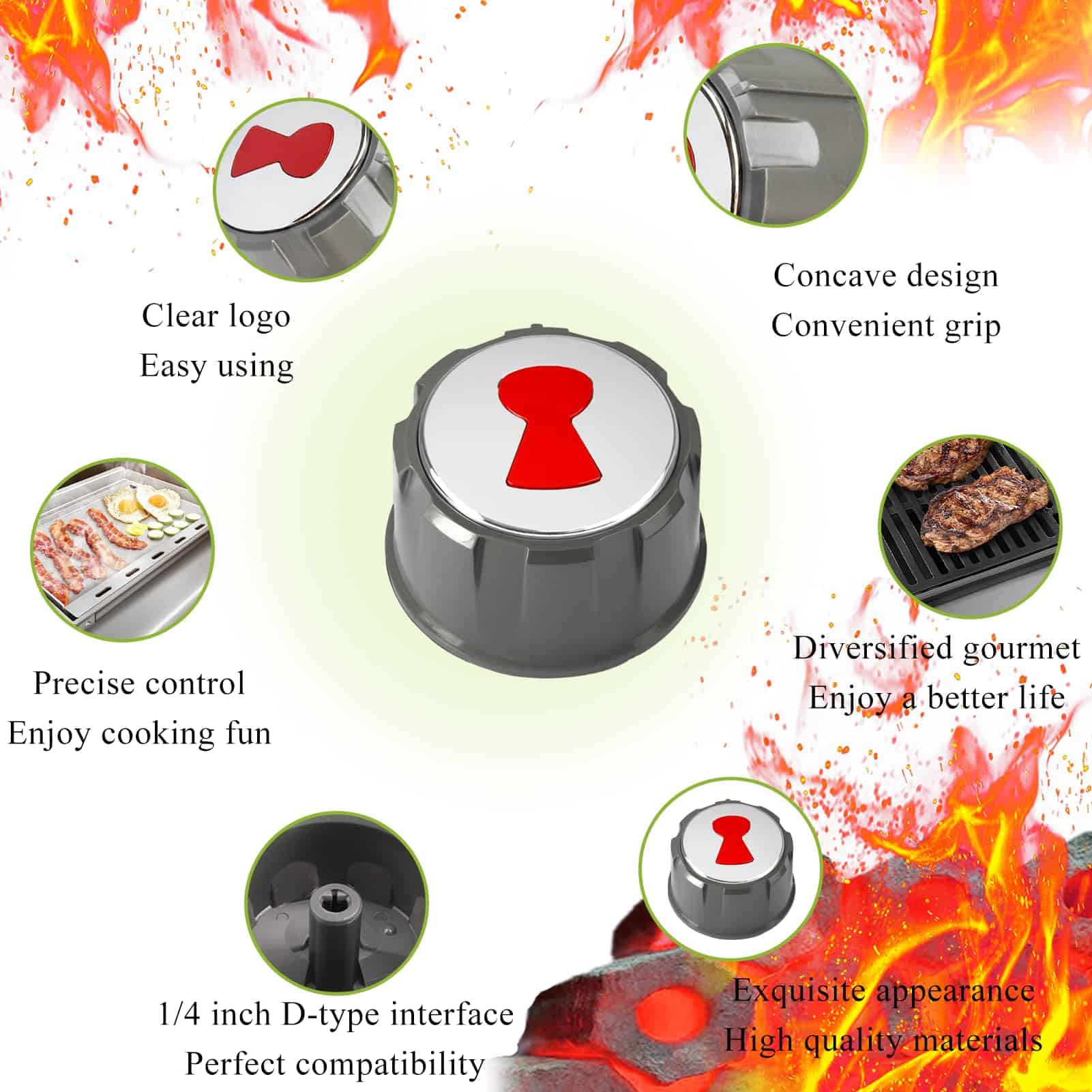 Clear logo
Easy using

Concave design
Convenient grip

Precise control
Enjoy cooking fun

Diversified gourmet
Enjoy a better life

1/4 inch D-type interface
Perfect compatibility

Exquisite appearance
High quality materials