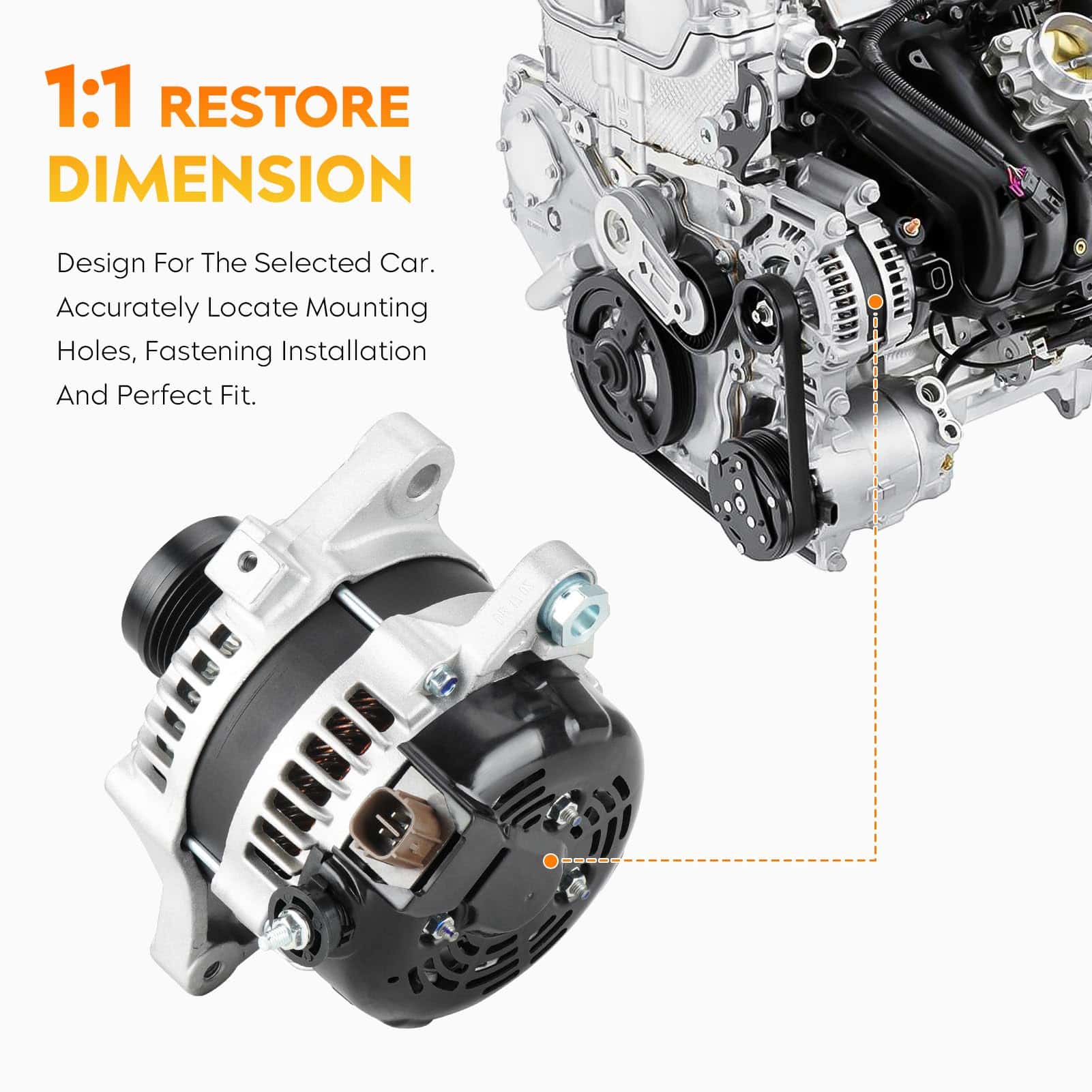 1:1 RESTORE DIMENSION

Design For The Selected Car. Accurately Locate Mounting Holes, Fastening Installation And Perfect Fit.