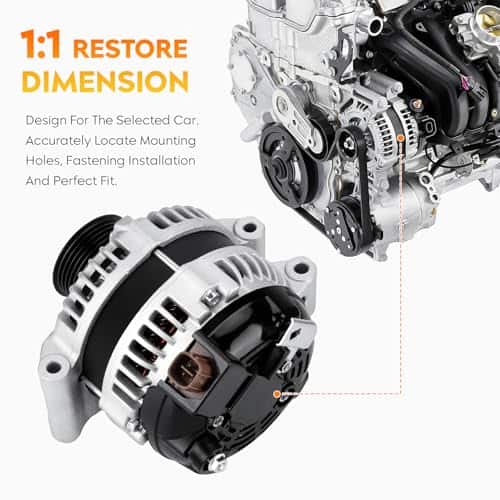 1:1 RESTORE DIMENSION

Design For The Selected Car, Accurately Locate Mounting Holes, Fastening Installation And Perfect Fit.