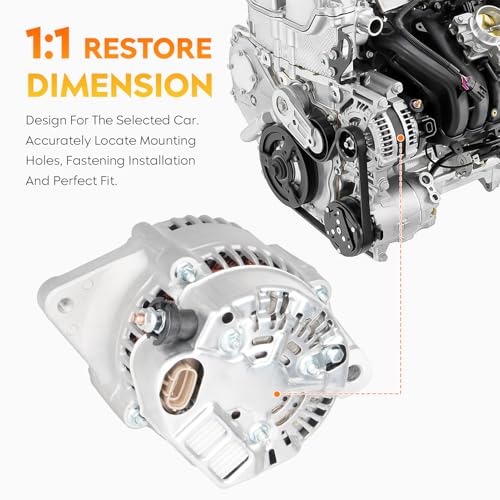 1:1 RESTORE DIMENSION

Design For The Selected Car. Accurately Locate Mounting Holes, Fastening Installation And Perfect Fit.