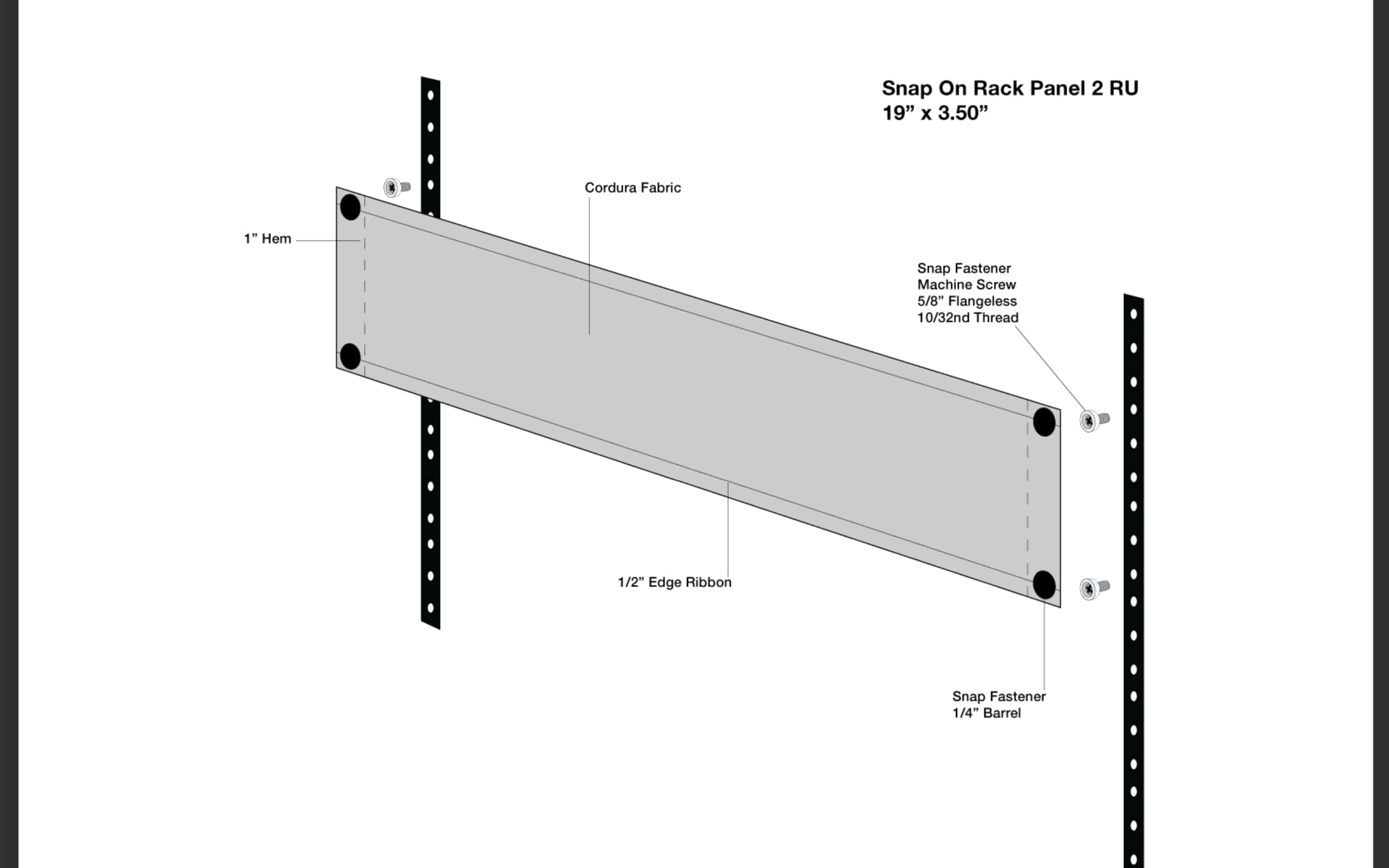 Snap On Rack Panel 2 RU
19” x 3.50”

Cordura Fabric

1” Hem

Snap Fastener
Machine Screw
5/8” Flangeless
10/32nd Thread

1/2” Edge Ribbon

Snap Fastener
1/4” Barrel