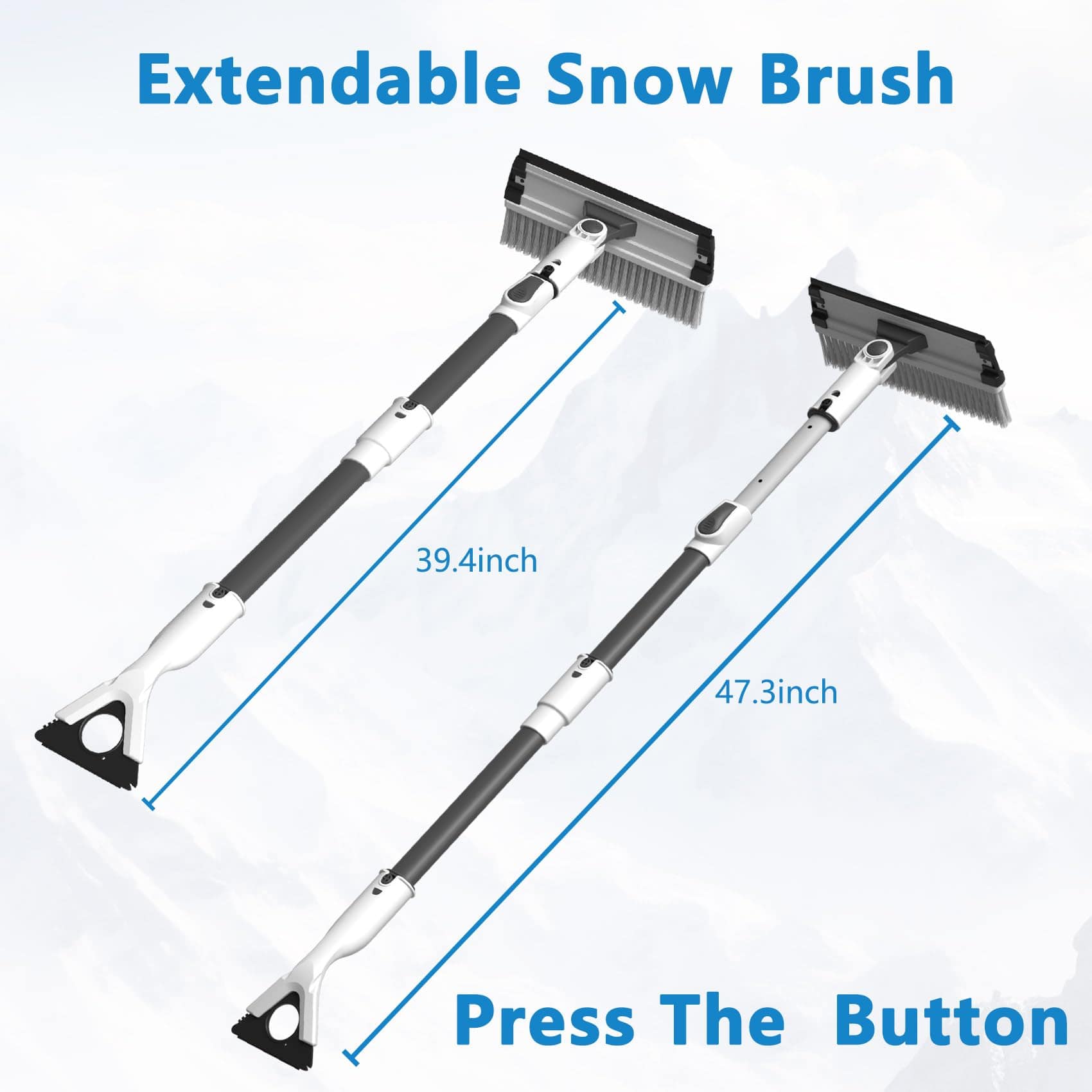 Extendable Snow Brush

39.4inch

47.3inch

Press The  Button