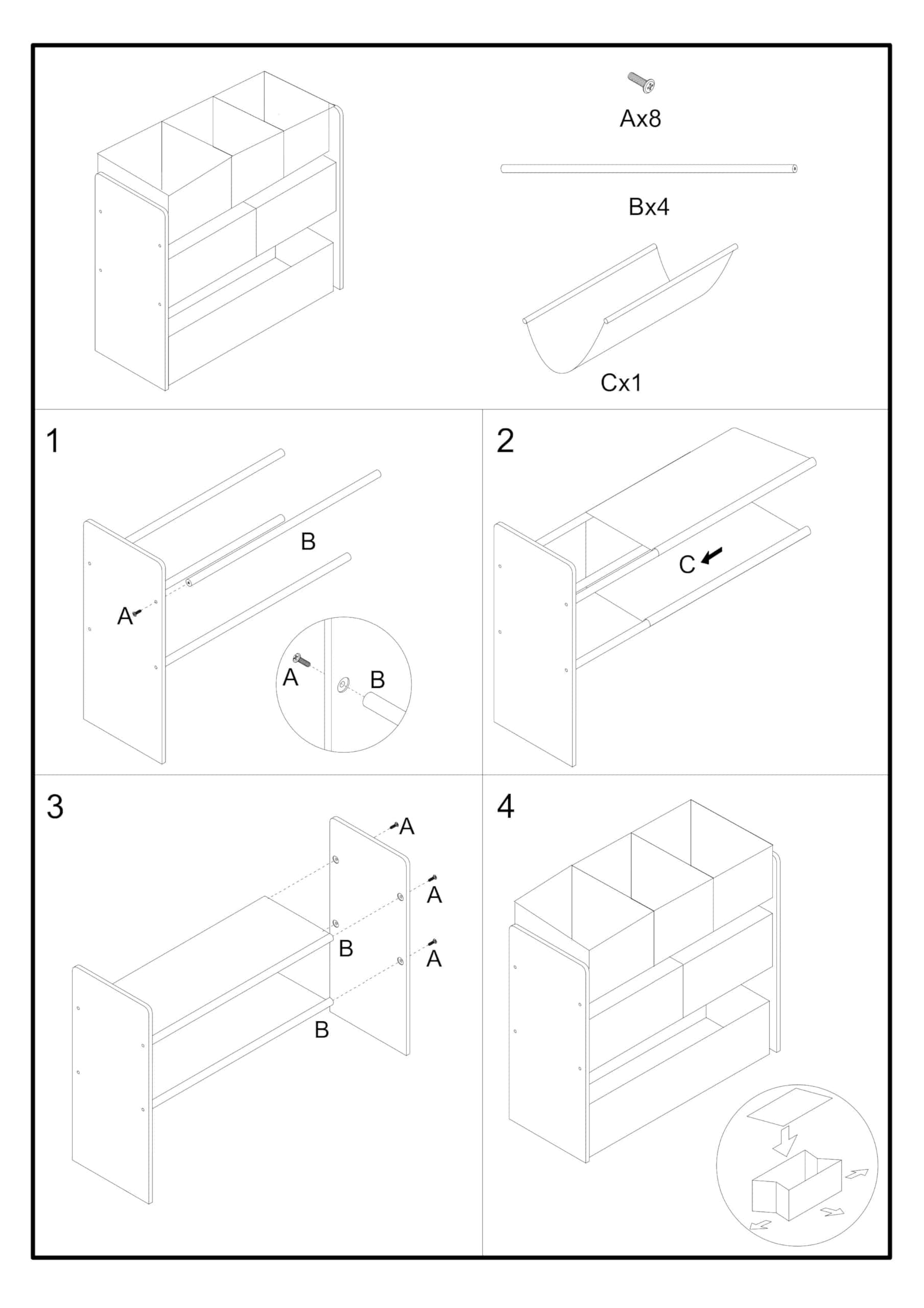 Ax8

Bx4

Cx1

1

B

A

A

B

2

C

3

A

A

B

A

B

4