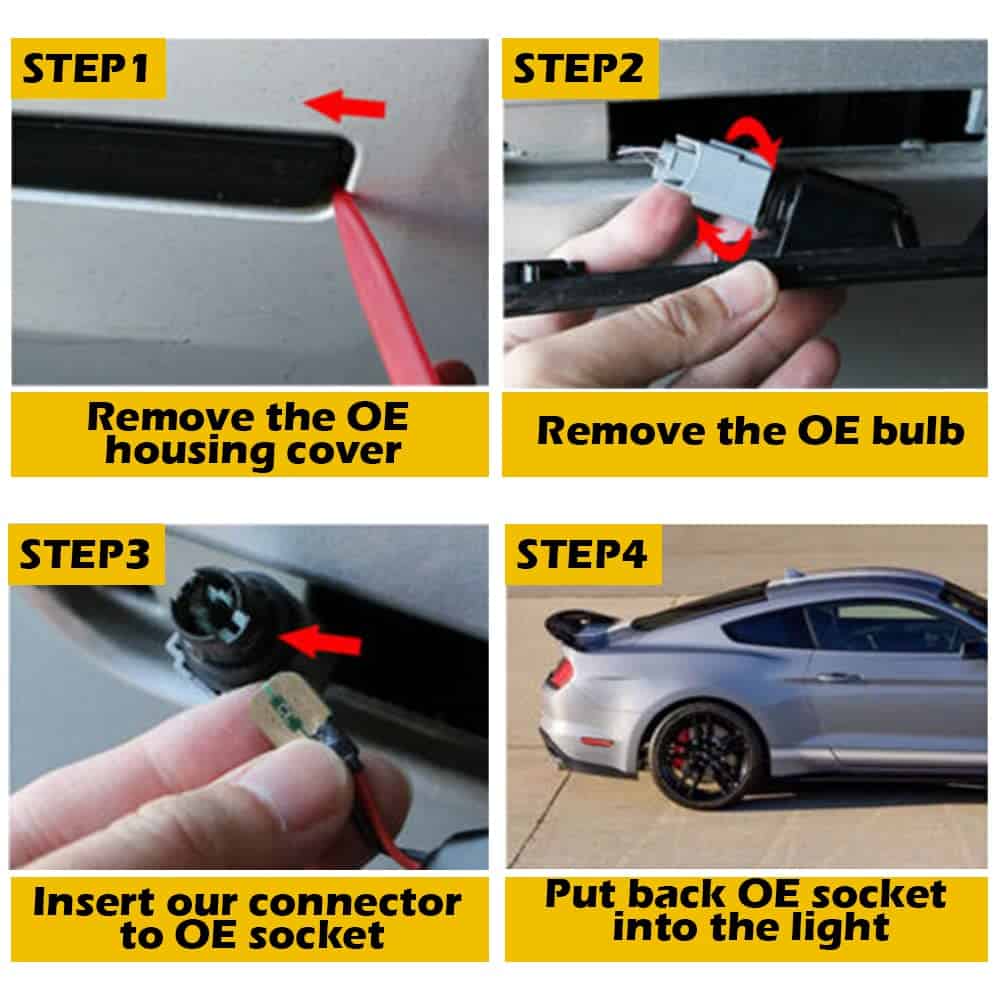 STEP1

Remove the OE housing cover

STEP2

Remove the OE bulb

STEP3

Insert our connector to OE socket

STEP4

Put back OE socket into the light