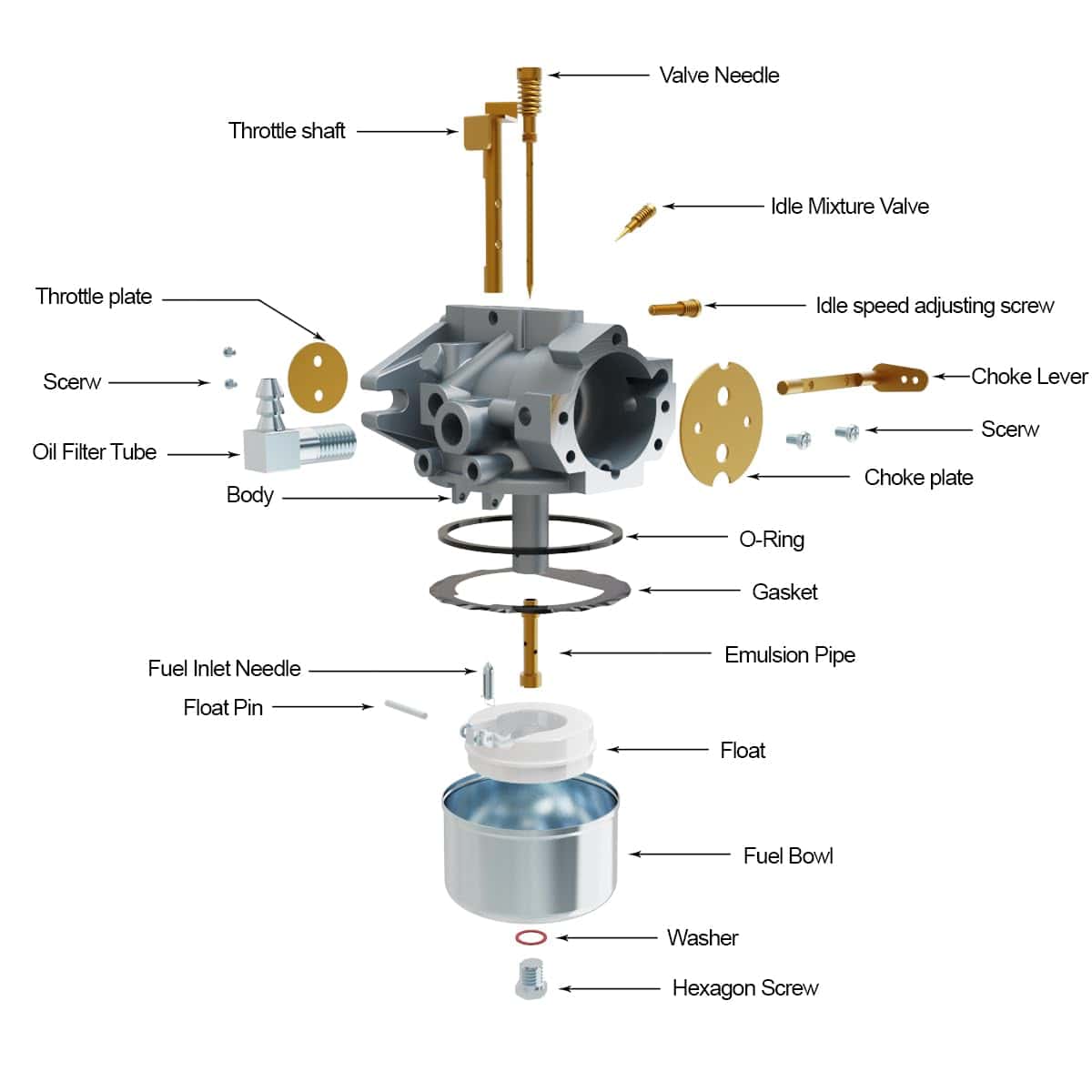 Valve Needle
Throttle shaft
Idle Mixture Valve
Throttle plate
Idle speed adjusting screw
Scerw
Choke Lever
Scerw
Oil Filter Tube
Choke plate
Body
O-Ring
Gasket
Emulsion Pipe
Fuel Inlet Needle
Float Pin
Float
Fuel Bowl
Washer
Hexagon Screw