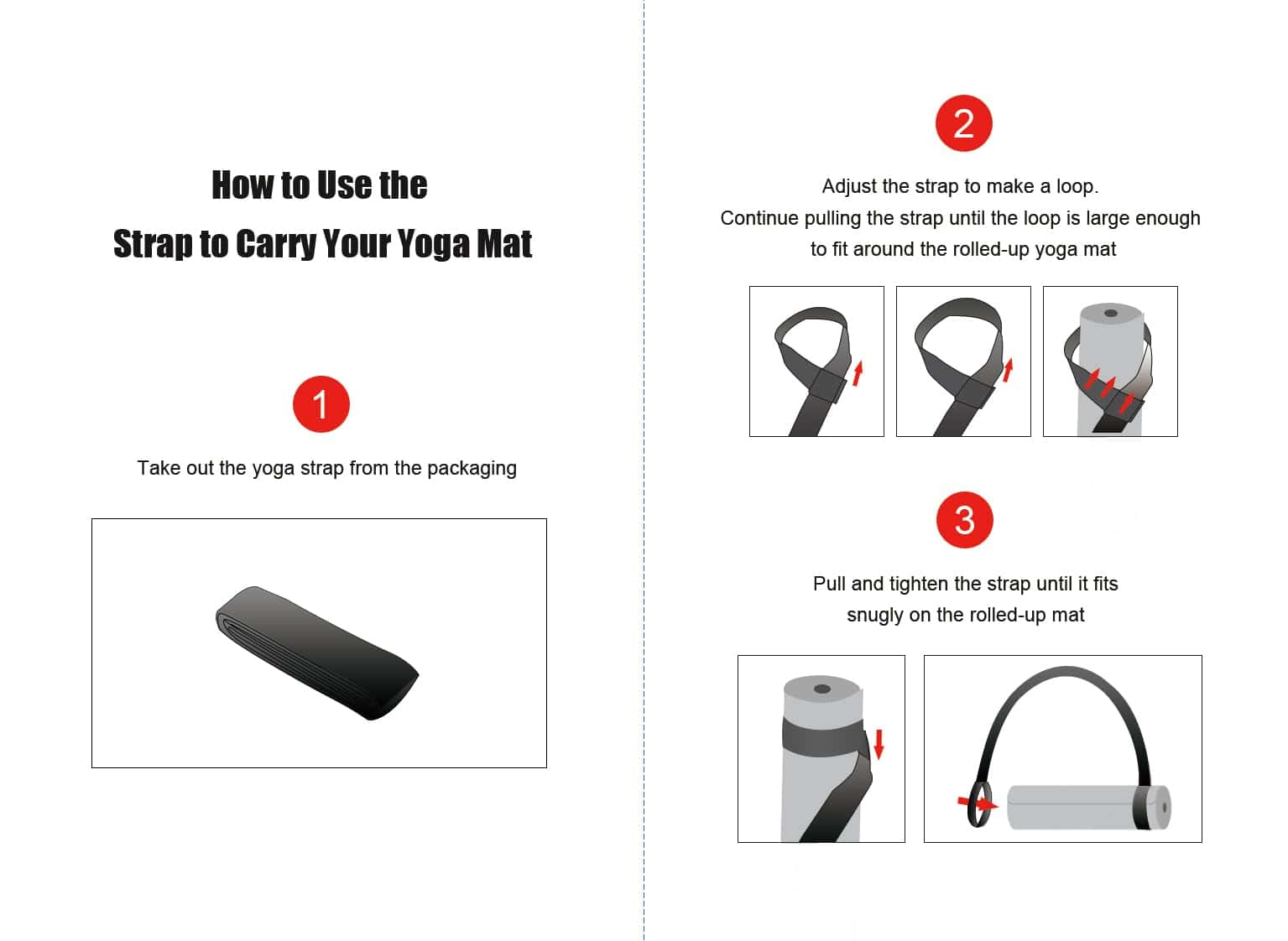 How to Use the
Strap to Carry Your Yoga Mat

1

Take out the yoga strap from the packaging

2

Adjust the strap to make a loop.
Continue pulling the strap until the loop is large enough to fit around the rolled-up yoga mat

3

Pull and tighten the strap until it fits snugly on the rolled-up mat