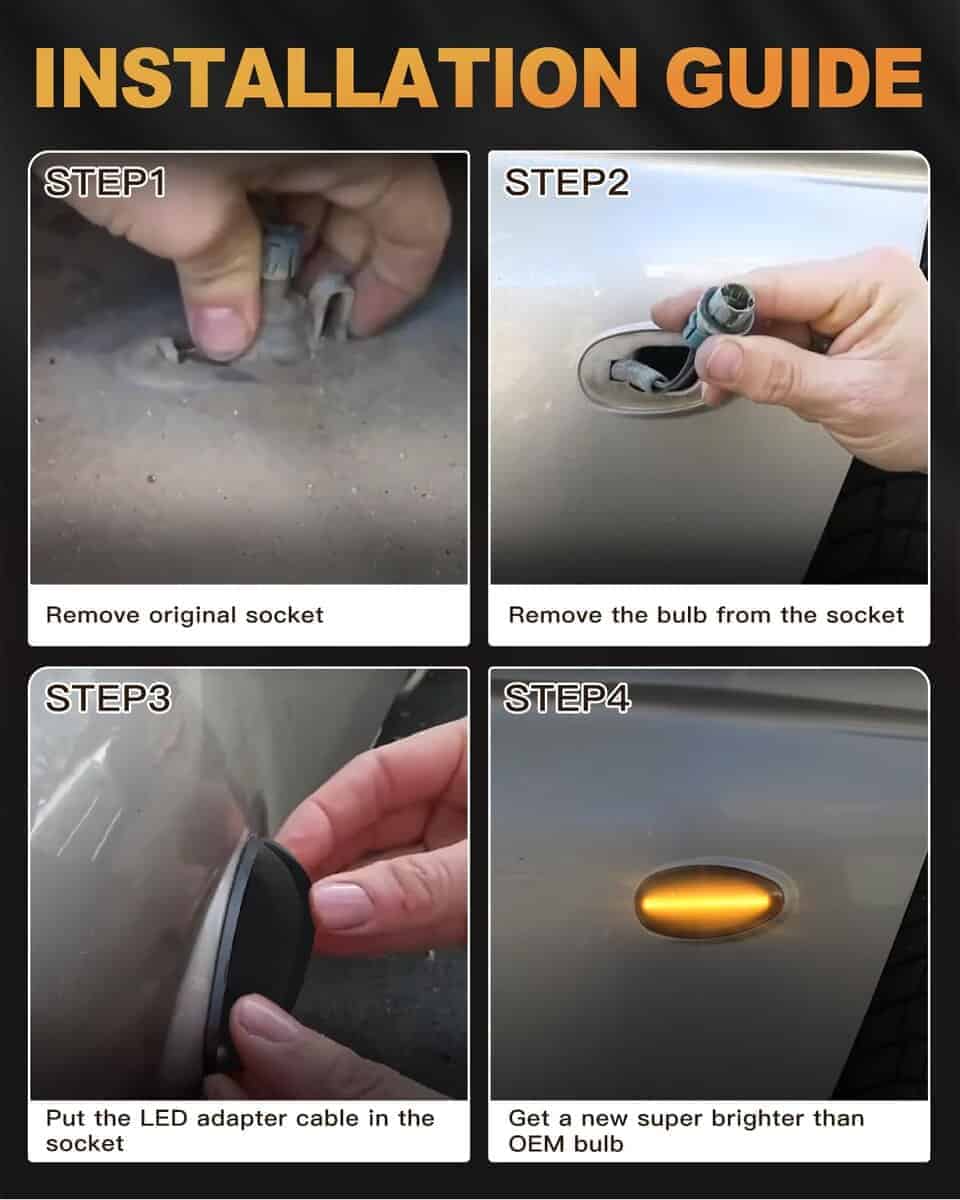 INSTALLATION GUIDE

STEP1

Remove original socket

STEP2

Remove the bulb from the socket

STEP3

Put the LED adapter cable in the socket

STEP4

Get a new super brighter than OEM bulb