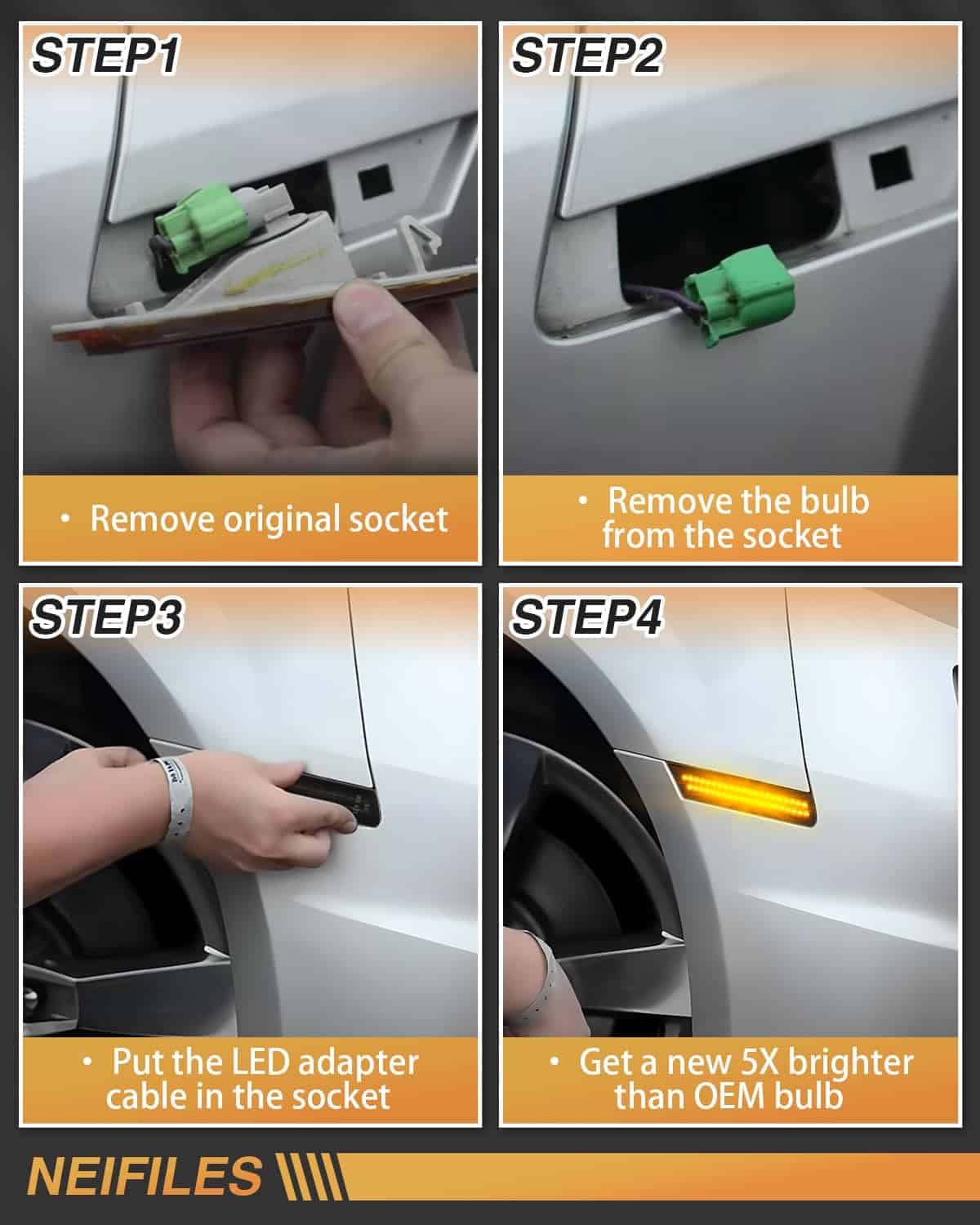 STEP1

• Remove original socket

STEP2

• Remove the bulb from the socket

STEP3

• Put the LED adapter cable in the socket

STEP4

• Get a new 5X brighter than OEM bulb

NEIFILES