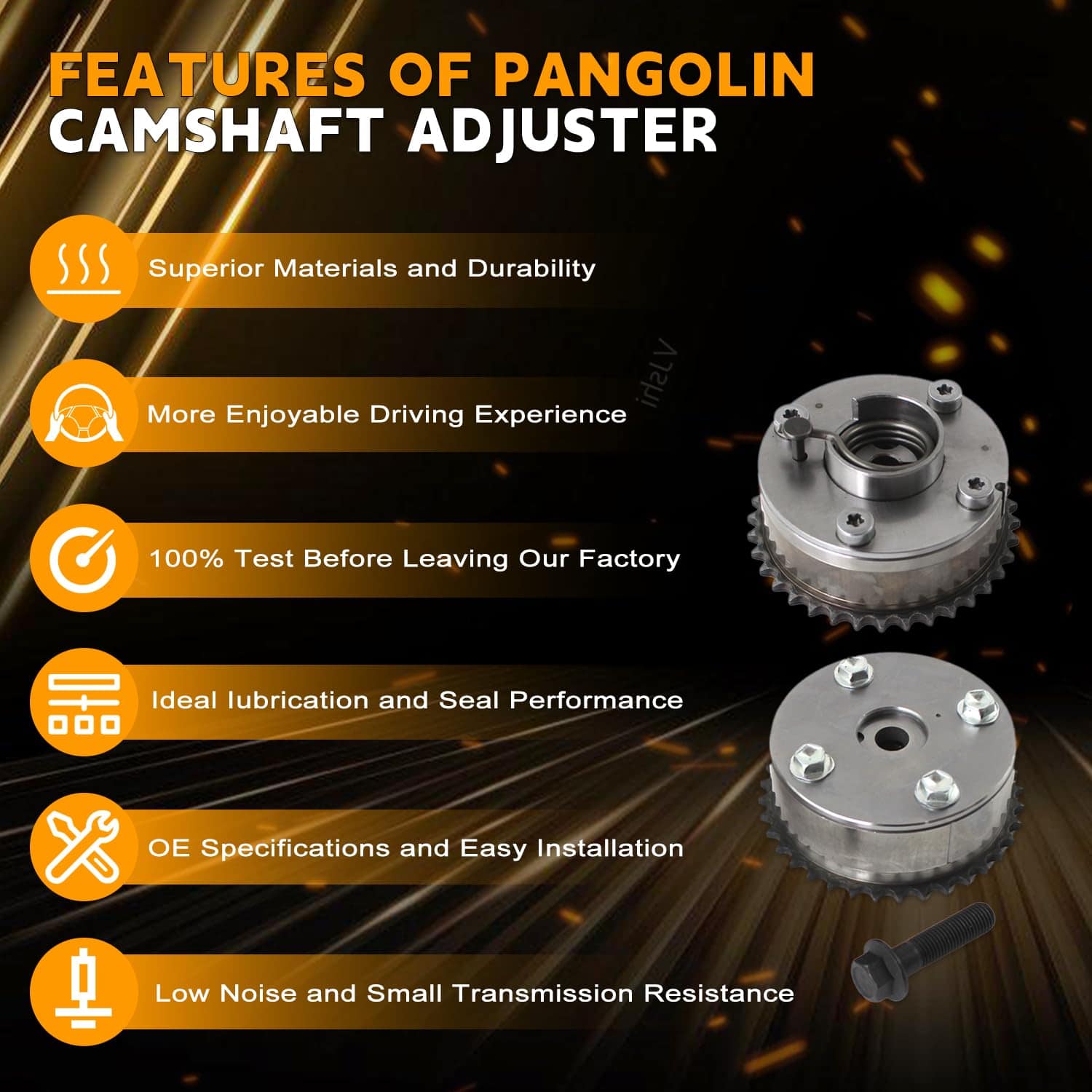 FEATURES OF PANGOLIN
CAMSHAFT ADJUSTER

Superior Materials and Durability

More Enjoyable Driving Experience

100% Test Before Leaving Our Factory

Ideal lubrication and Seal Performance

OE Specifications and Easy Installation

Low Noise and Small Transmission Resistance