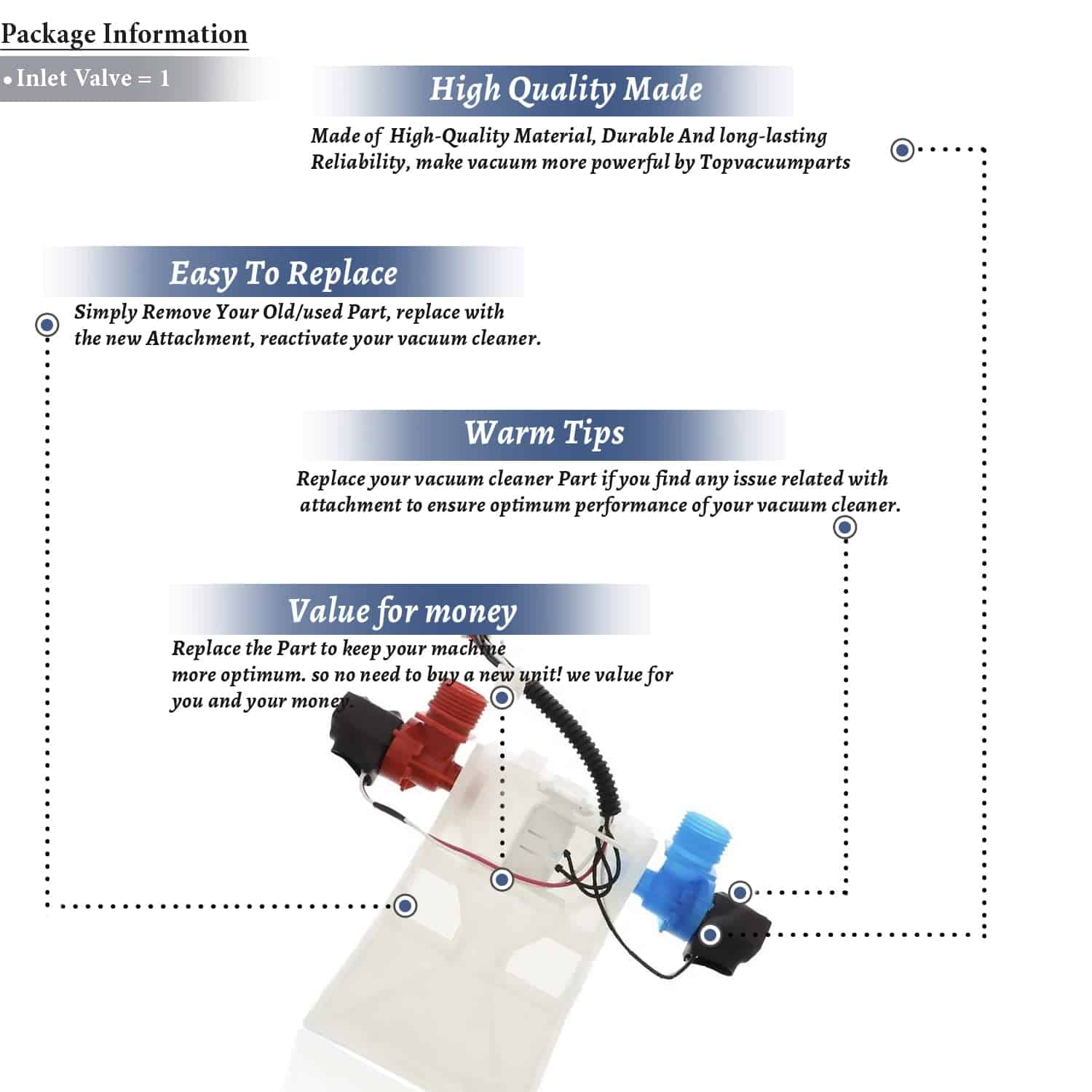 Package Information

• Inlet Valve = 1

High Quality Made

Made of High-Quality Material, Durable And long-lasting Reliability, make vacuum more powerful by Topvacuumparts

Easy To Replace

Simply Remove Your Old/used Part, replace with the new Attachment, reactivate your vacuum cleaner.

Warm Tips

Replace your vacuum cleaner Part if you find any issue related with attachment to ensure optimum performance of your vacuum cleaner.

Value for money

Replace the Part to keep your machine more optimum. so no need to buy a new unit! we value for you and your money.