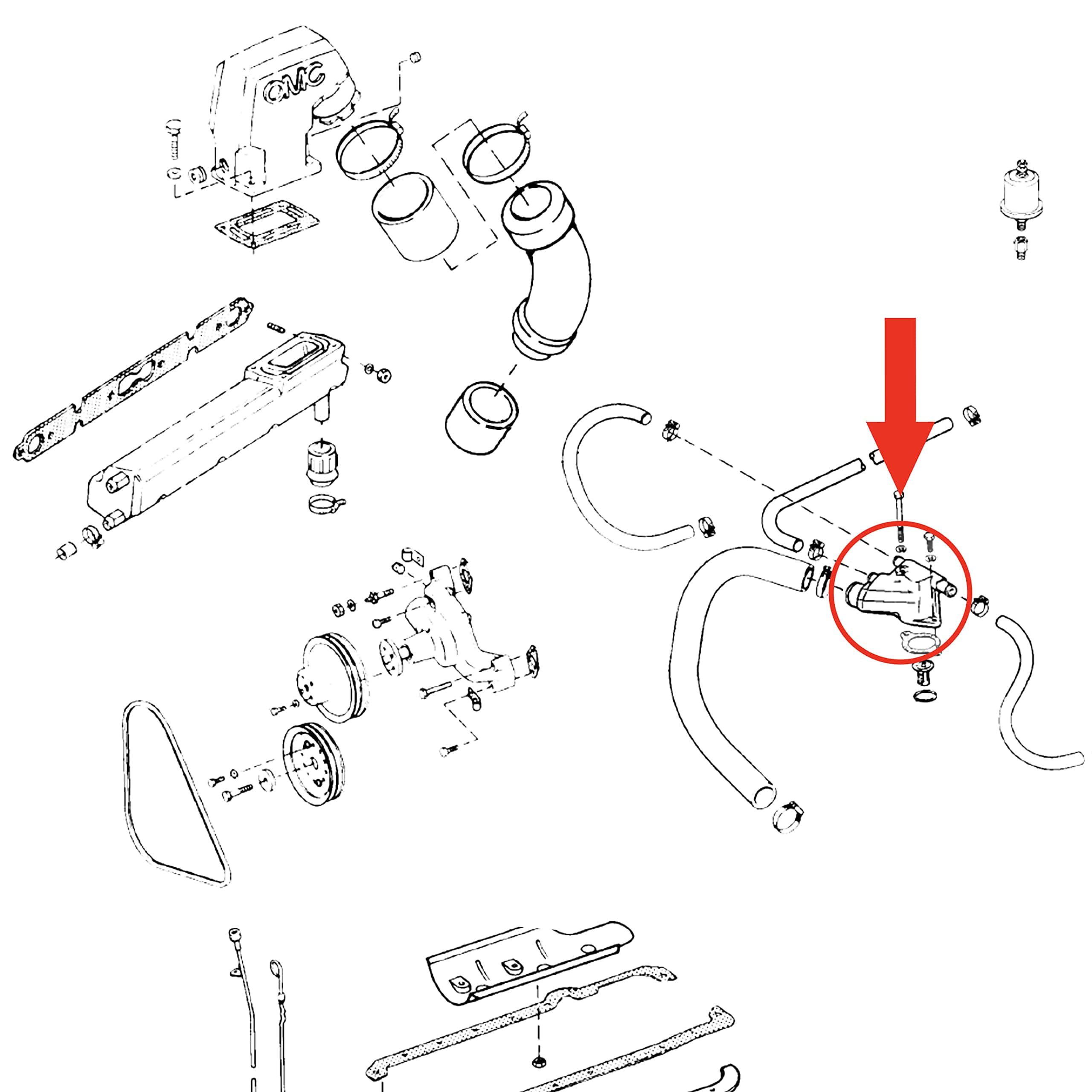 OMC