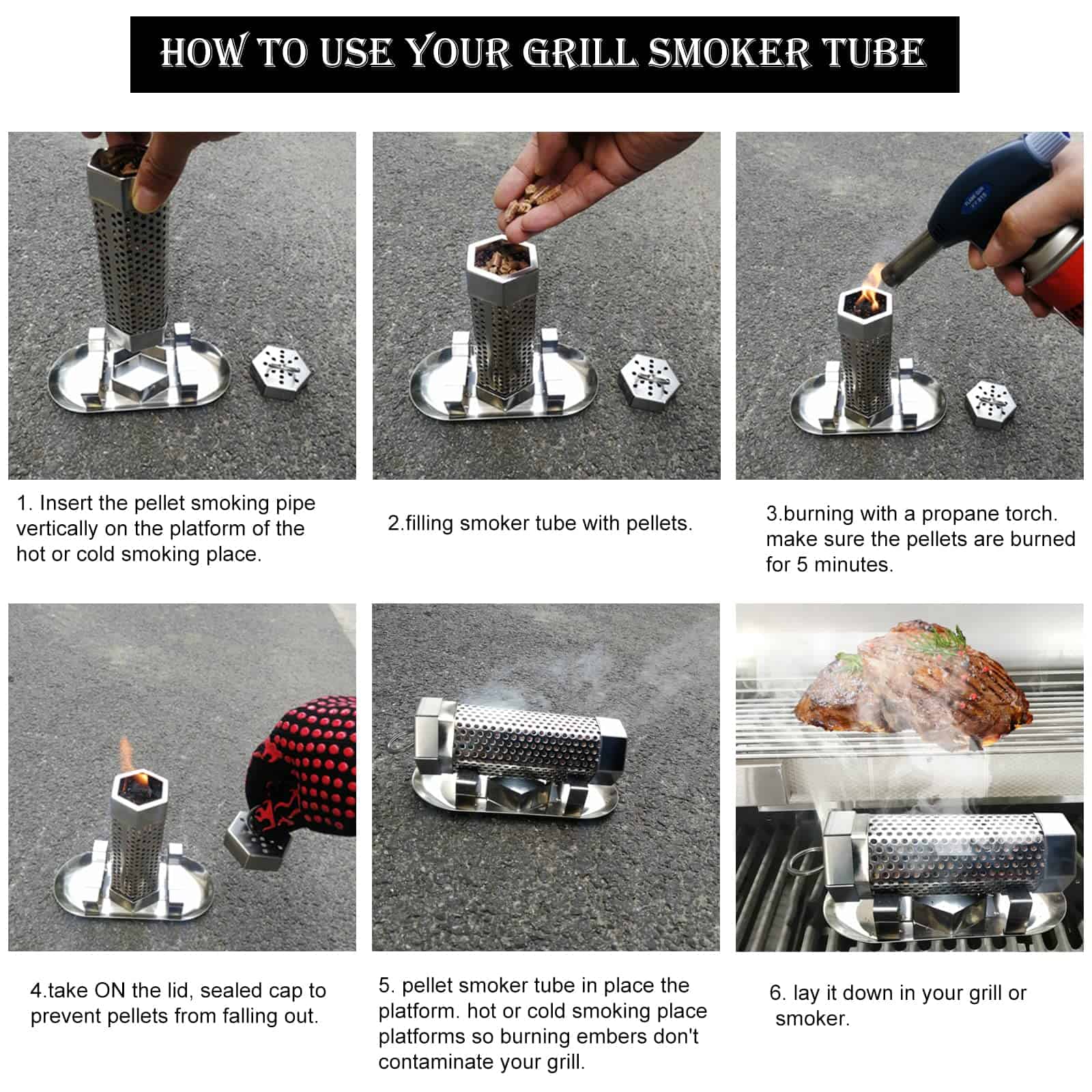 HOW TO USE YOUR GRILL SMOKER TUBE

1. Insert the pellet smoking pipe vertically on the platform of the hot or cold smoking place.

2.filling smoker tube with pellets.

3.burning with a propane torch. make sure the pellets are burned for 5 minutes.

4.take ON the lid, sealed cap to prevent pellets from falling out.

5. pellet smoker tube in place the platform. hot or cold smoking place platforms so burning embers don't contaminate your grill.

6. lay it down in your grill or smoker.