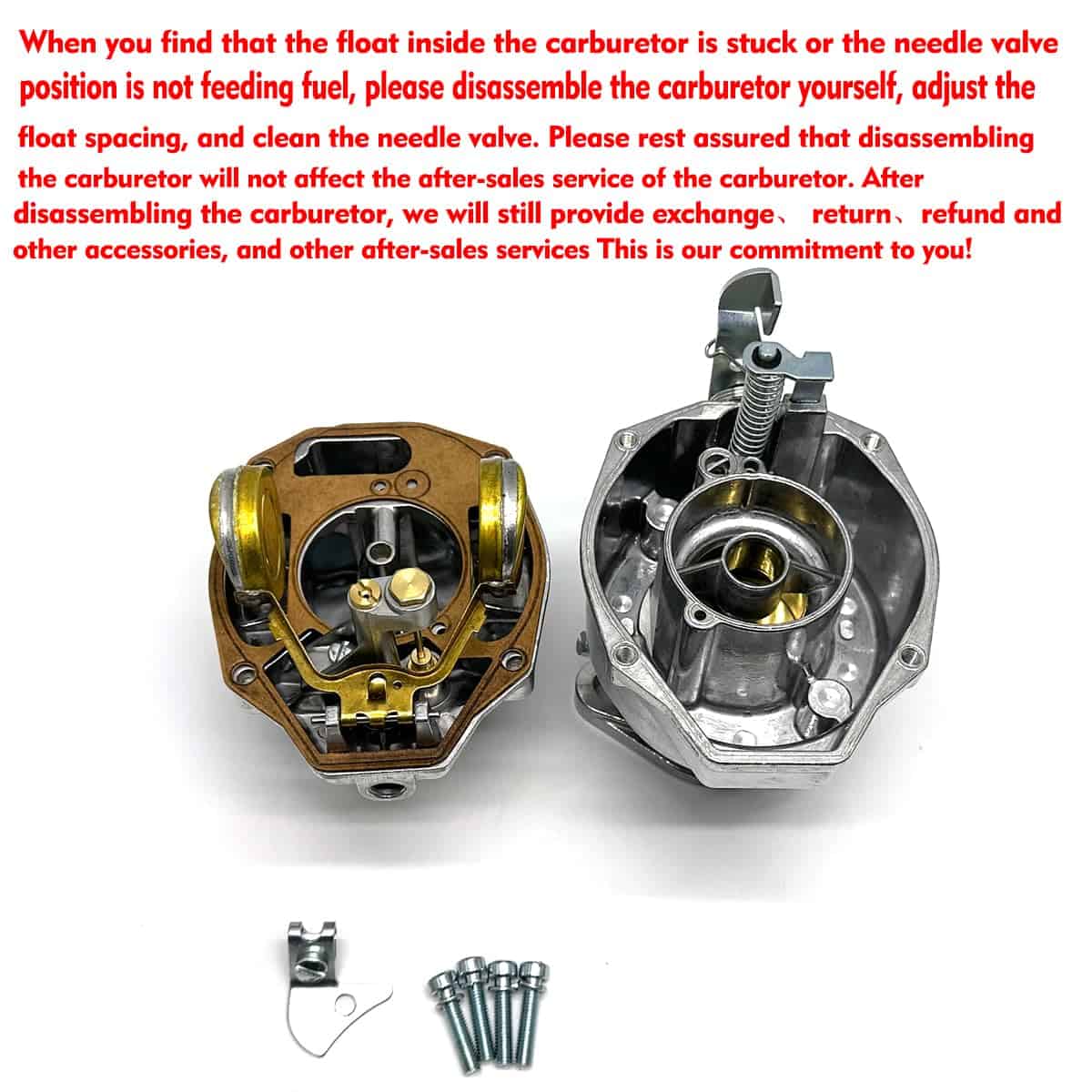 When you find that the float inside the carburetor is stuck or the needle valve position is not feeding fuel, please disassemble the carburetor yourself, adjust the float spacing, and clean the needle valve. Please rest assured that disassembling the carburetor will not affect the after-sales service of the carburetor. After disassembling the carburetor, we will still provide exchange、 return、refund and other accessories, and other after-sales services This is our commitment to you!