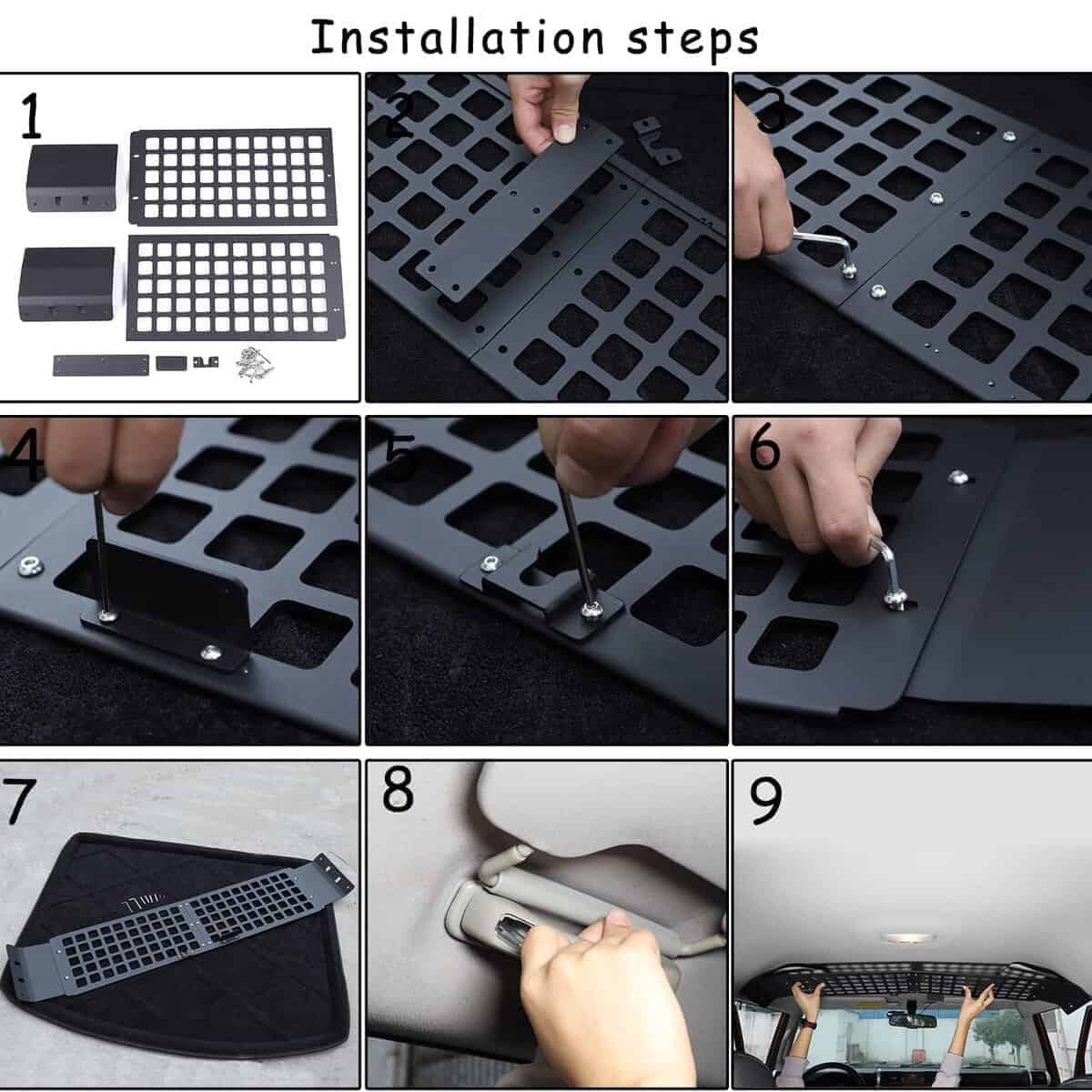 Installation steps

1

2

3

4

5

6

7

8

9