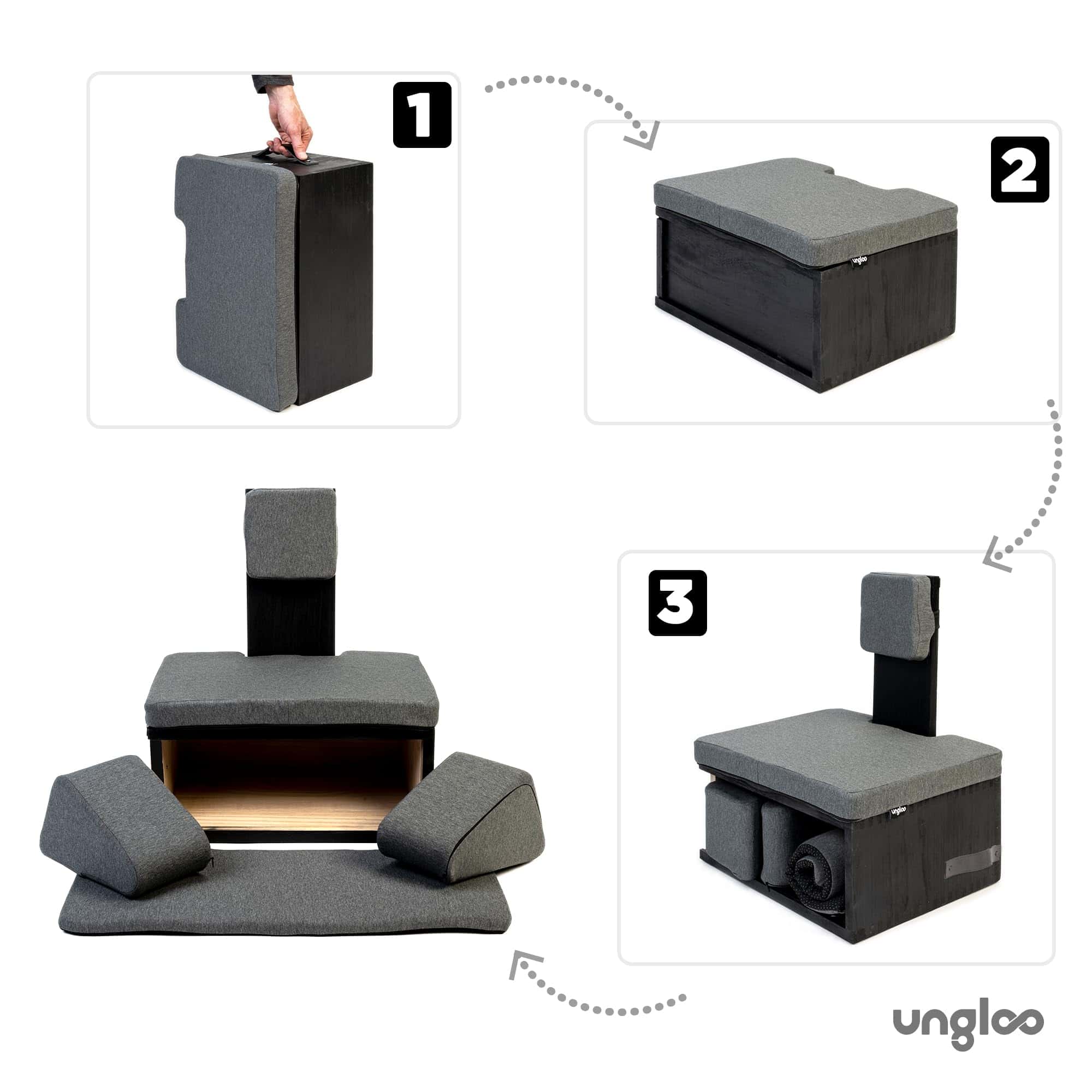 1

2

ungloo

3

ungloo

ungloo