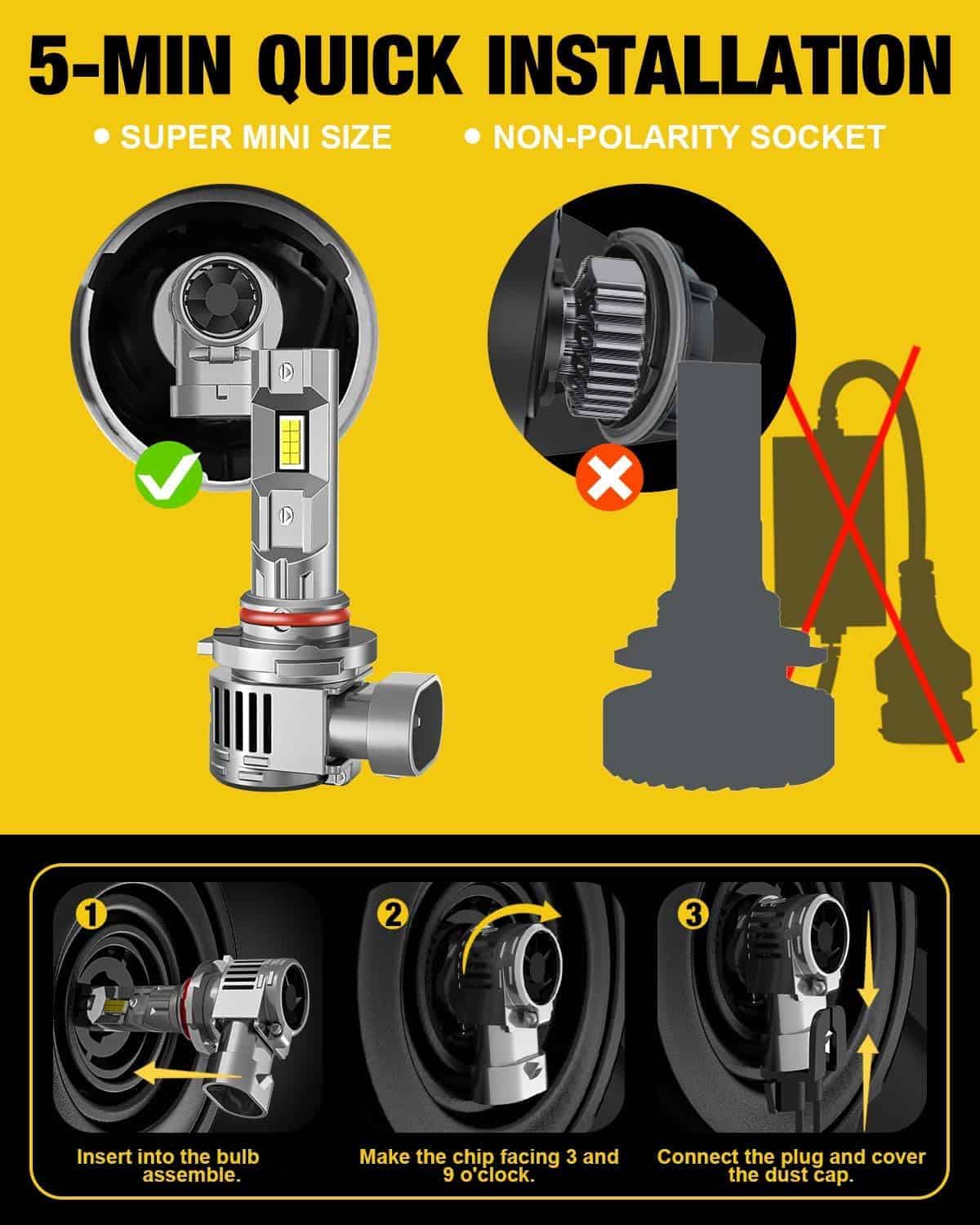 5-MIN QUICK INSTALLATION

• SUPER MINI SIZE

• NON-POLARITY SOCKET

1

Insert into the bulb assemble.

2

Make the chip facing 3 and 9 o'clock.

3

Connect the plug and cover the dust cap.