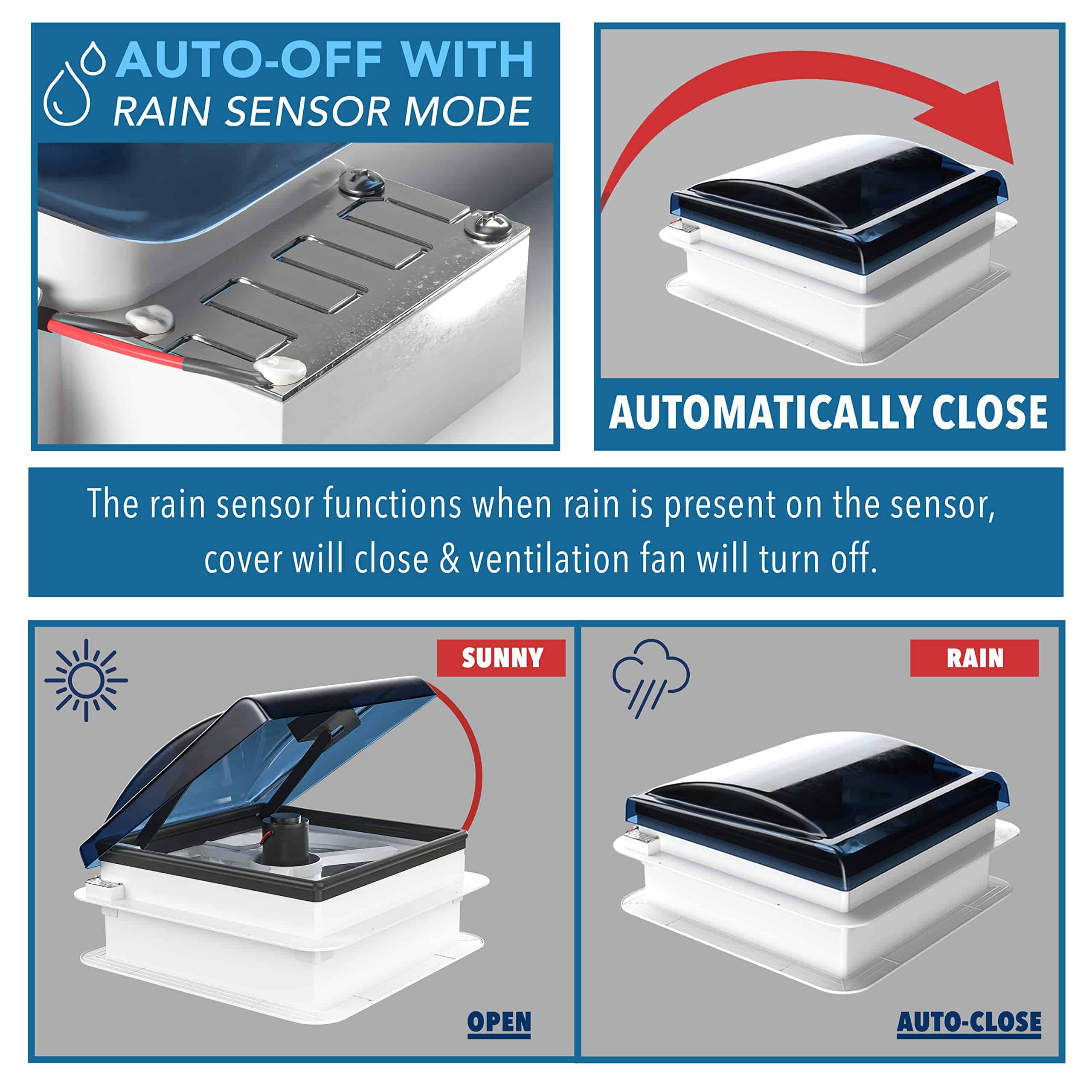 AUTO-OFF WITH
RAIN SENSOR MODE

AUTOMATICALLY CLOSE

The rain sensor functions when rain is present on the sensor, cover will close & ventilation fan will turn off.

SUNNY

OPEN

RAIN

AUTO-CLOSE