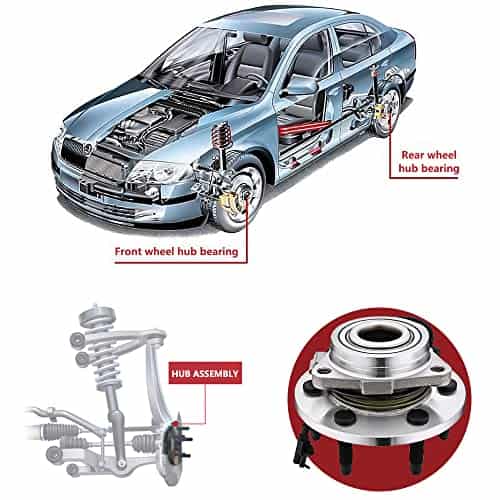 Rear wheel hub bearing

Front wheel hub bearing

HUB ASSEMBLY