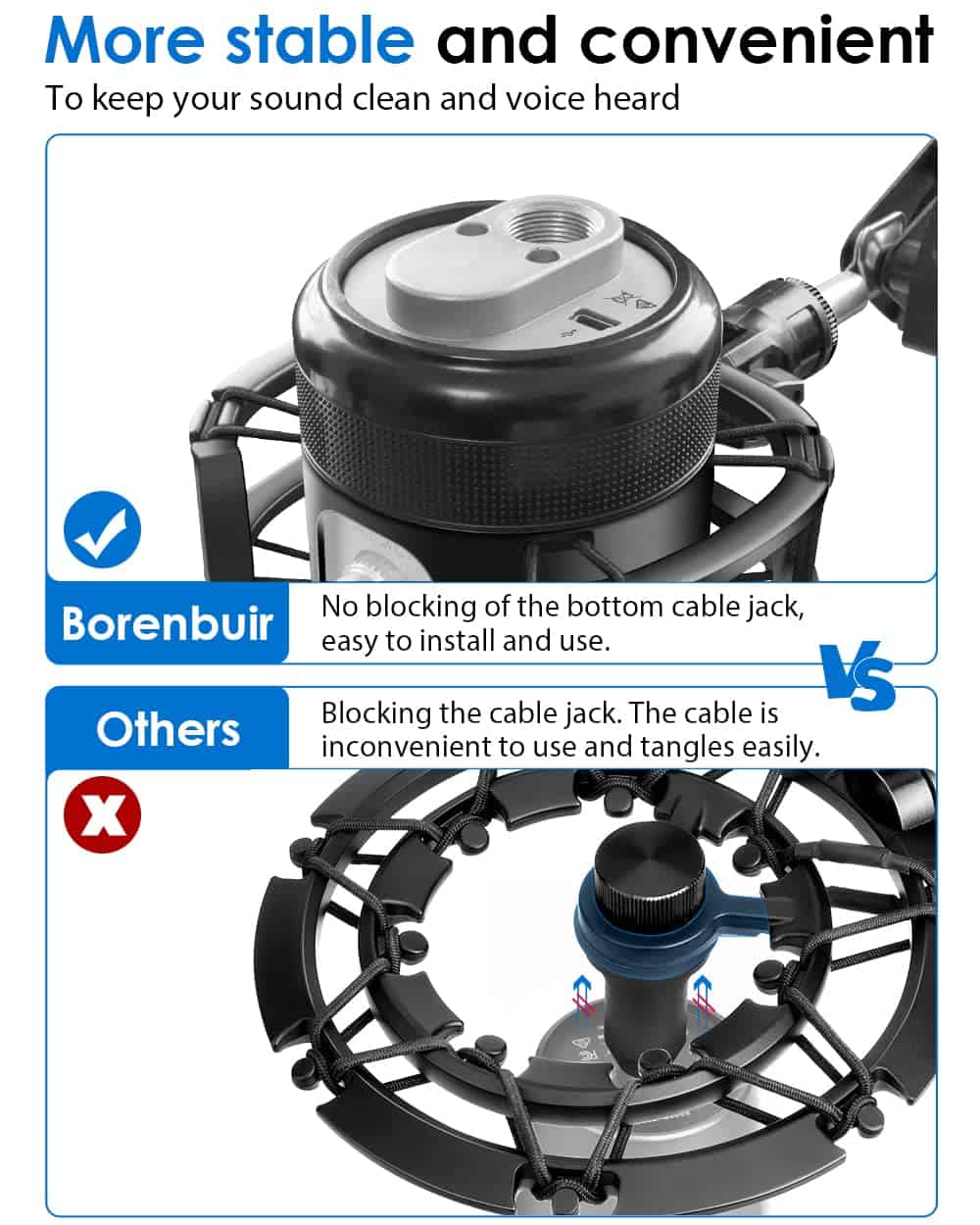 More stable and convenient

To keep your sound clean and voice heard

Borenbuir

No blocking of the bottom cable jack, easy to install and use.

VS

Others

Blocking the cable jack. The cable is inconvenient to use and tangles easily.