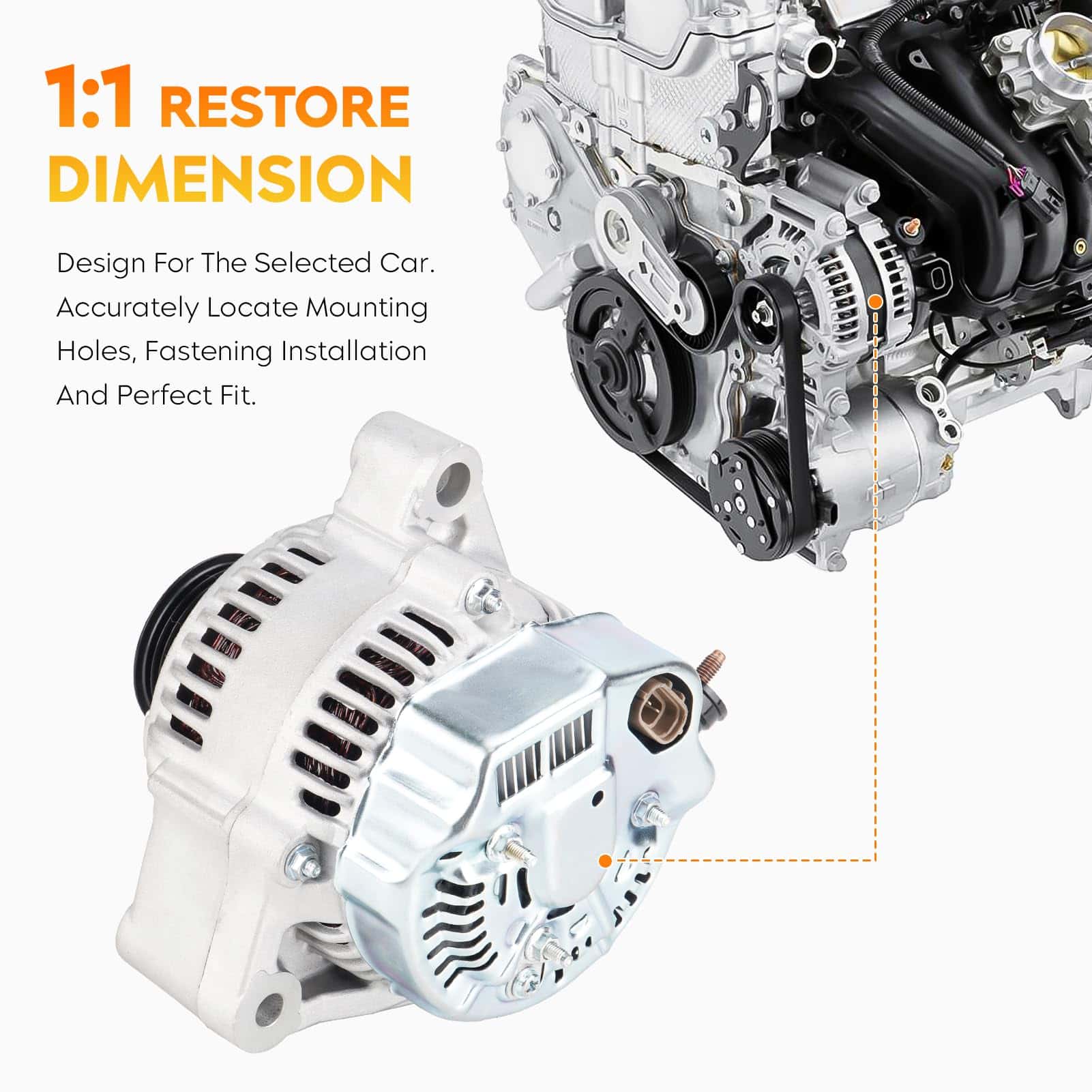 1:1 RESTORE DIMENSION

Design For The Selected Car. Accurately Locate Mounting Holes, Fastening Installation And Perfect Fit.