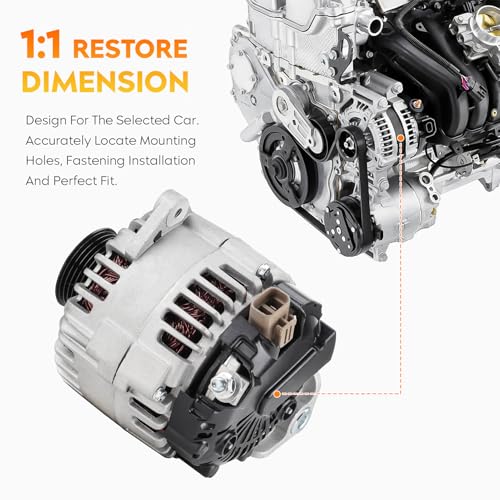 1:1 RESTORE DIMENSION

Design For The Selected Car. Accurately Locate Mounting Holes, Fastening Installation And Perfect Fit.