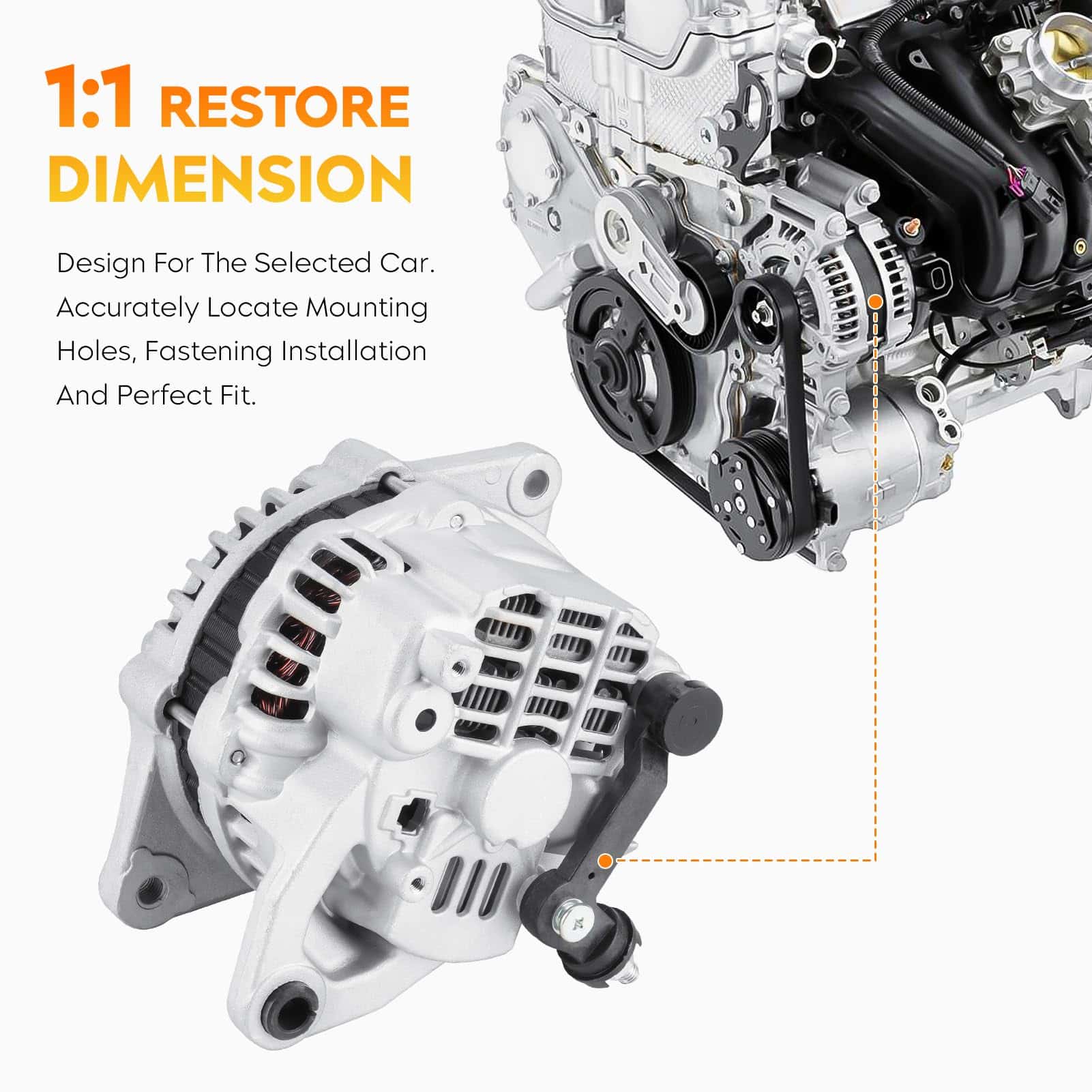 1:1 RESTORE DIMENSION

Design For The Selected Car. Accurately Locate Mounting Holes, Fastening Installation And Perfect Fit.