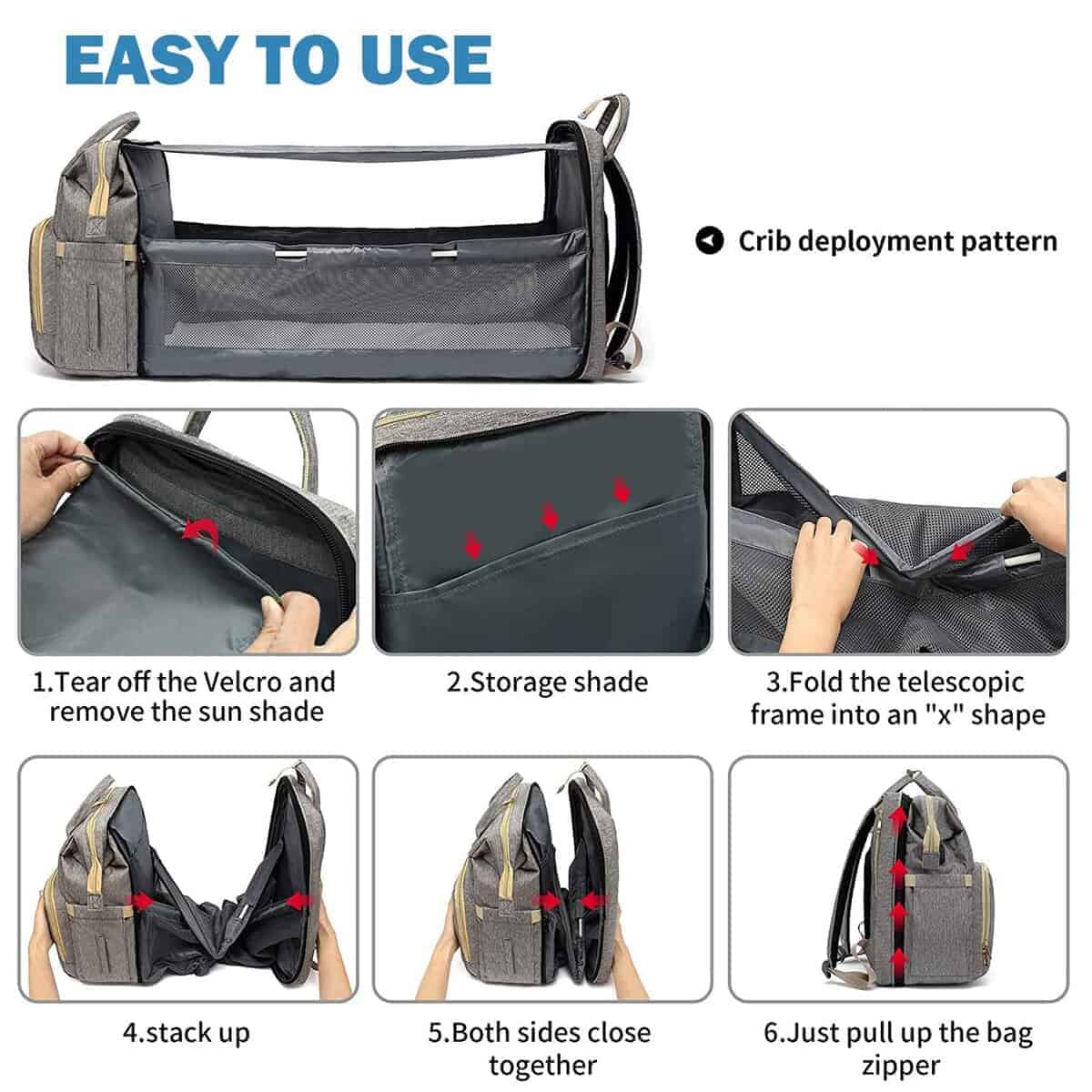 EASY TO USE

Crib deployment pattern

1.Tear off the Velcro and remove the sun shade

2.Storage shade

3.Fold the telescopic frame into an "x" shape

4.stack up

5.Both sides close together

6.Just pull up the bag zipper