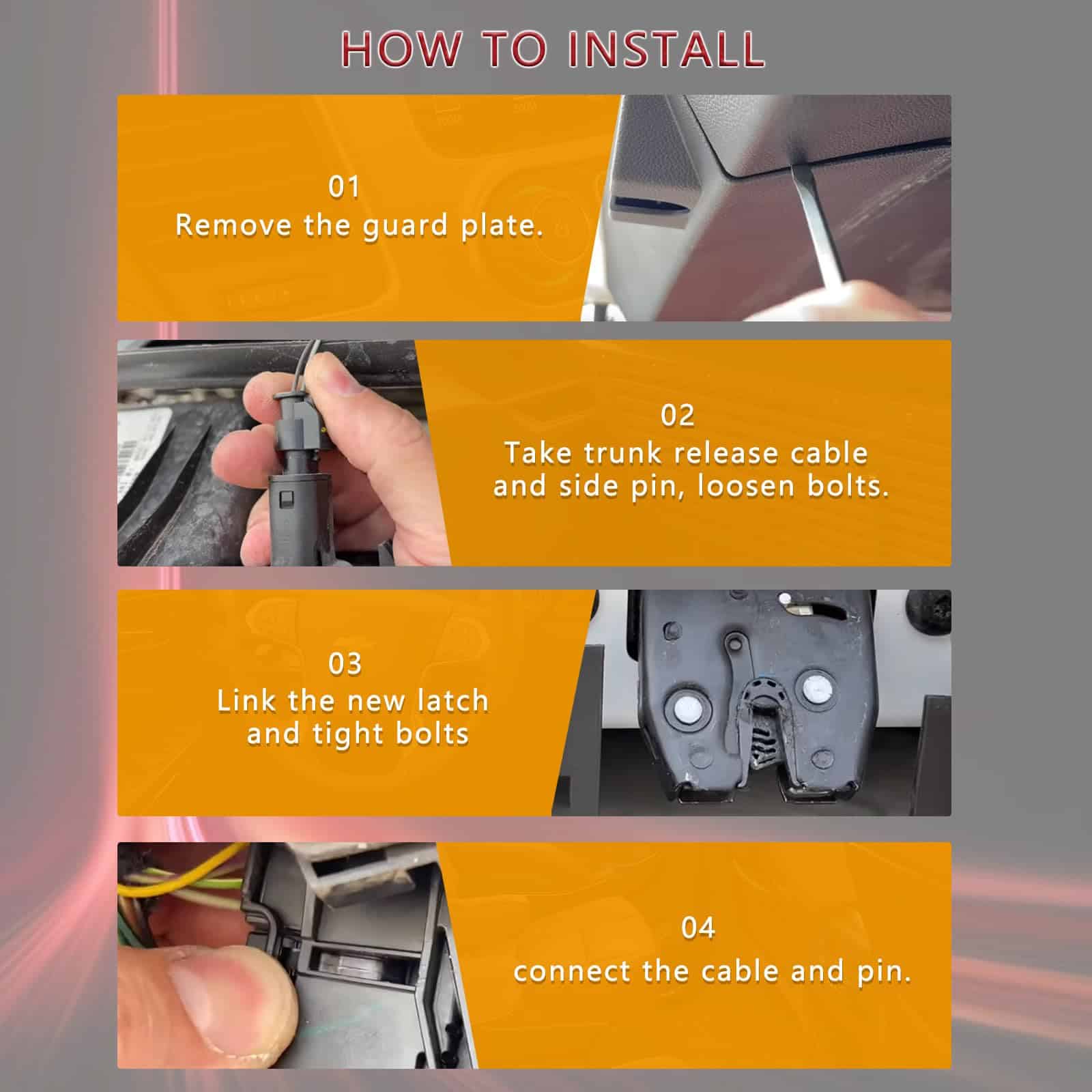 HOW TO INSTALL

01
Remove the guard plate.

02
Take trunk release cable and side pin, loosen bolts.

03
Link the new latch and tight bolts

04
connect the cable and pin.