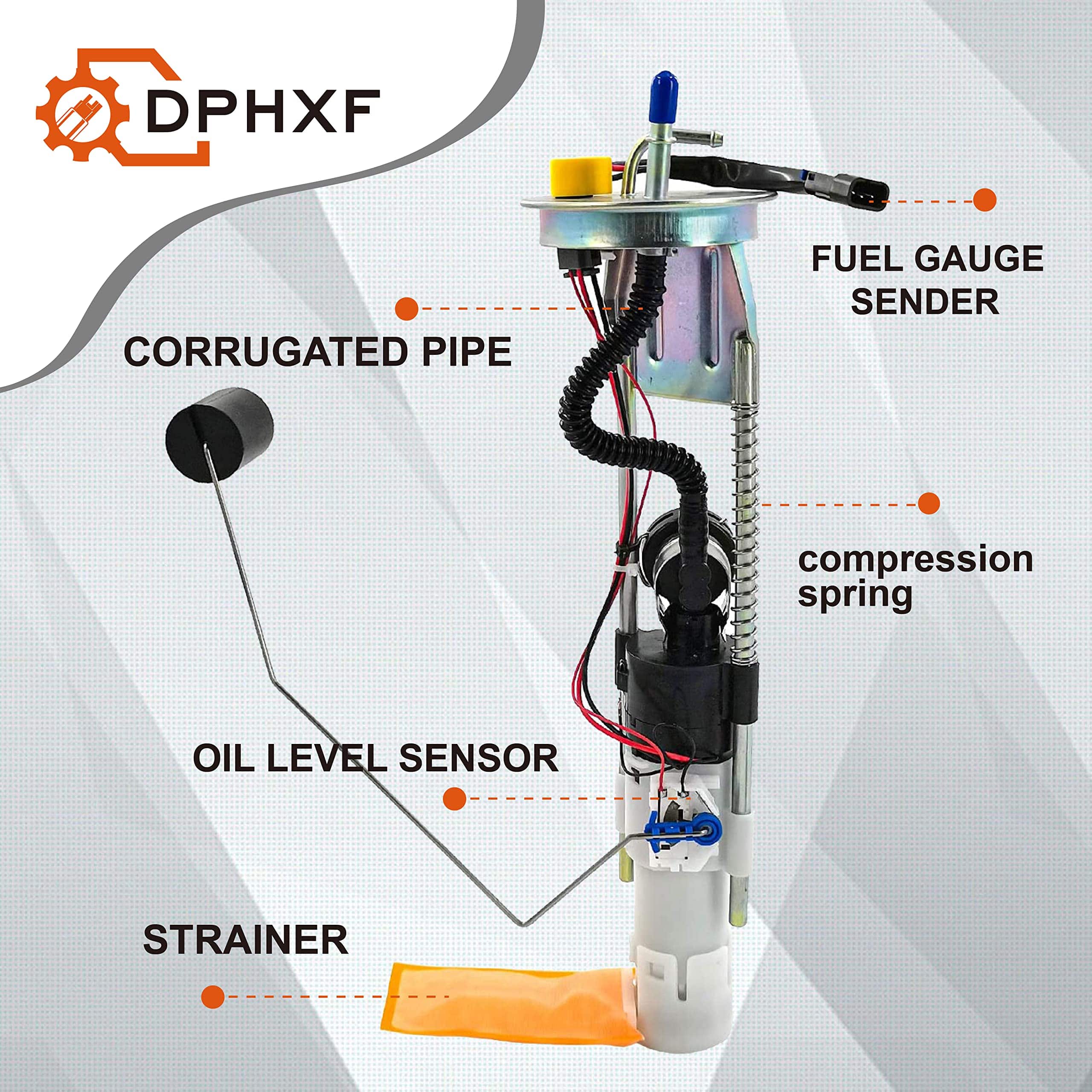 DPHXF

FUEL GAUGE SENDER

CORRUGATED PIPE

compression spring

OIL LEVEL SENSOR

STRAINER