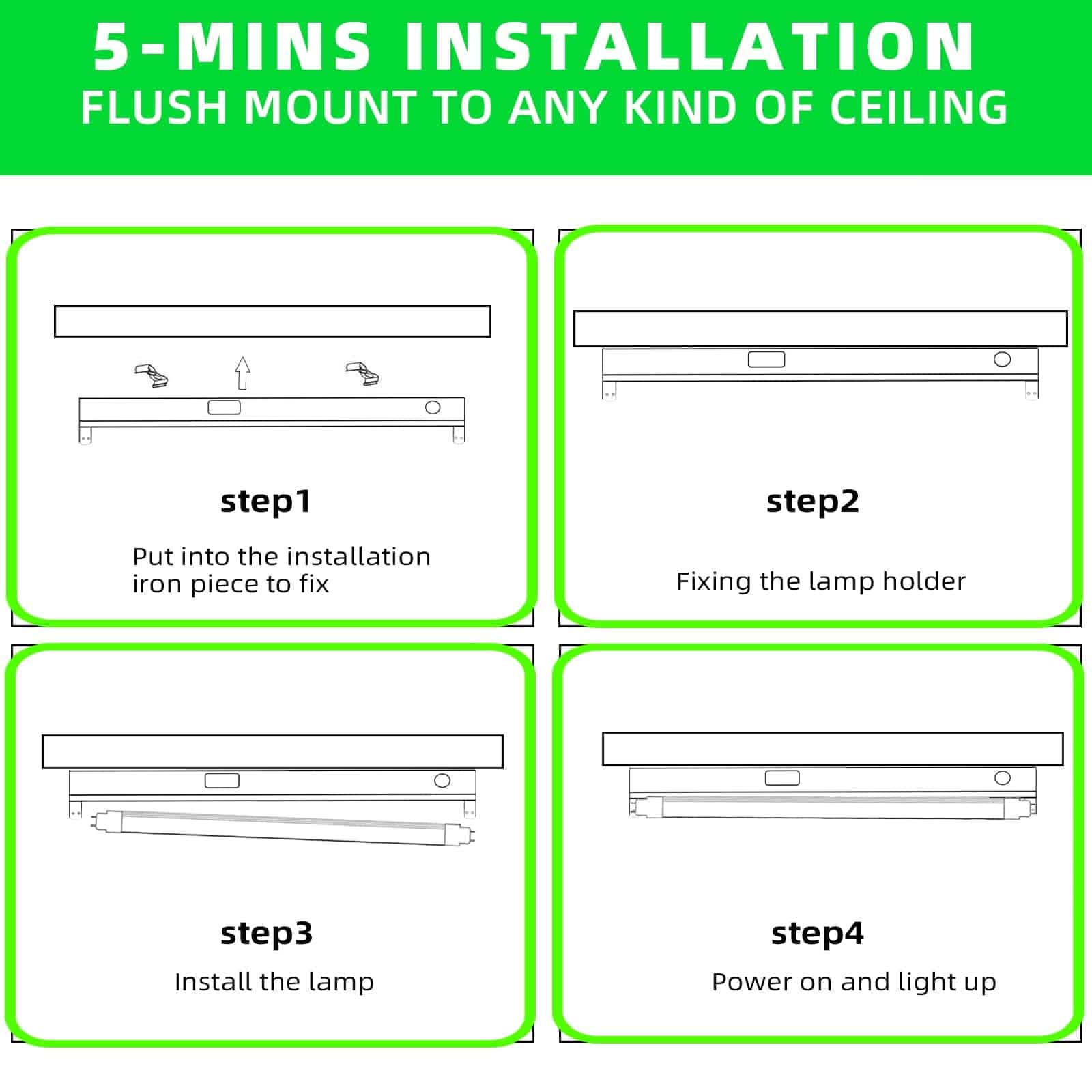 5-MINS INSTALLATION
FLUSH MOUNT TO ANY KIND OF CEILING

step1
Put into the installation iron piece to fix

step2
Fixing the lamp holder

step3
Install the lamp

step4
Power on and light up