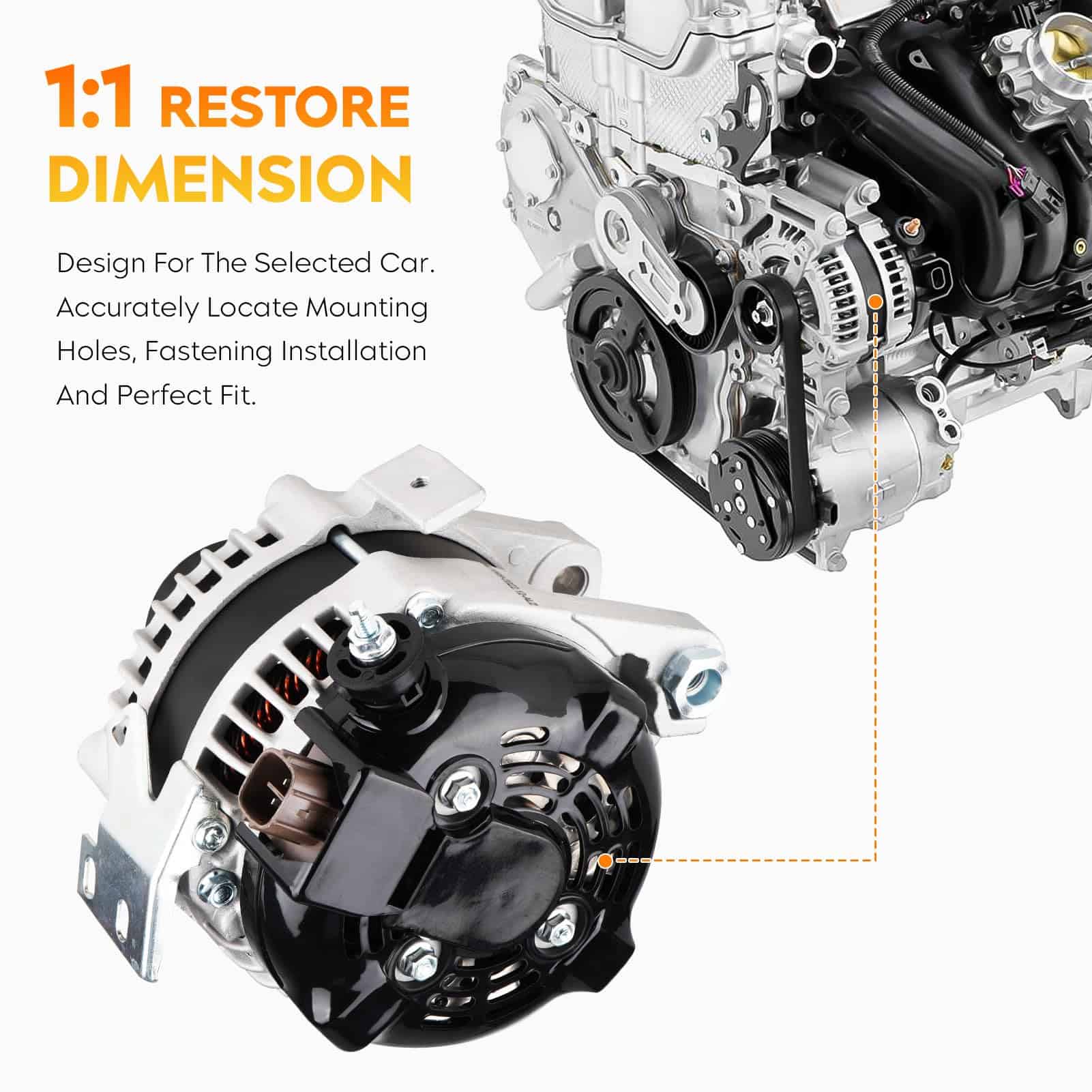 1:1 RESTORE DIMENSION

Design For The Selected Car. Accurately Locate Mounting Holes, Fastening Installation And Perfect Fit.