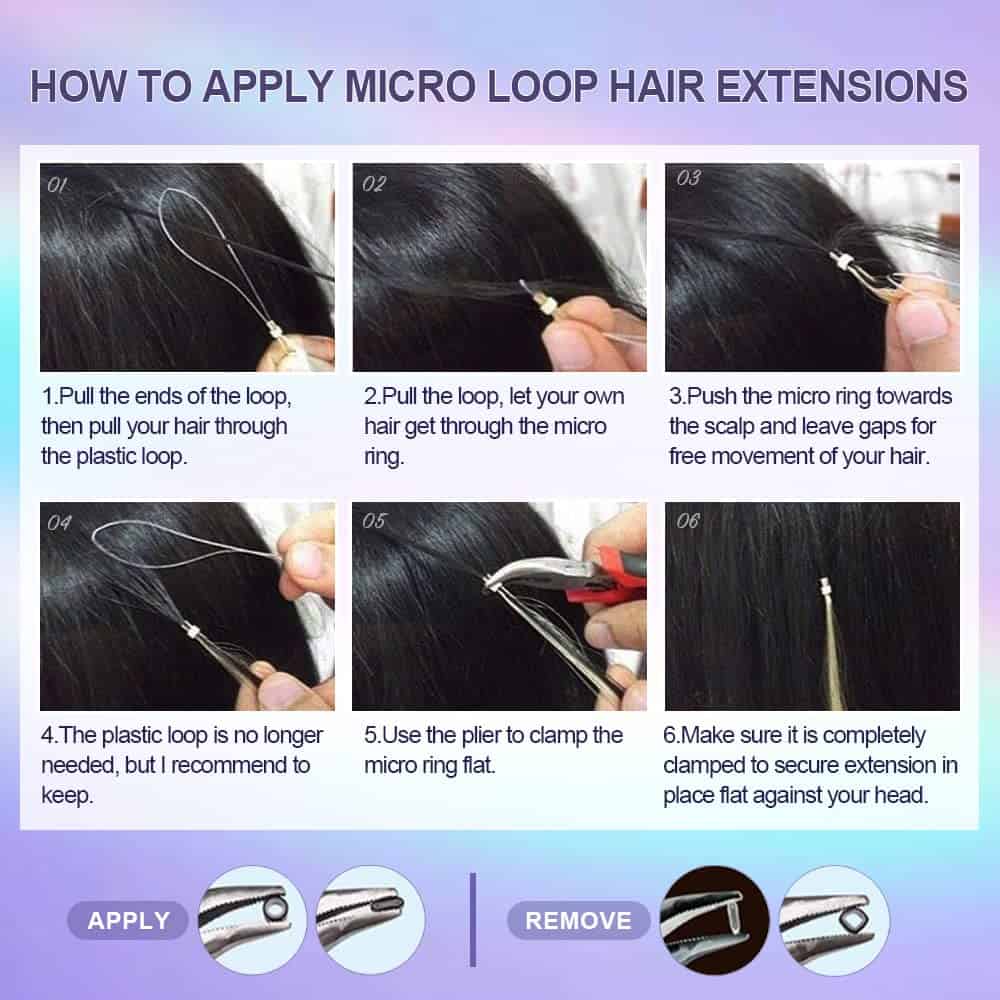 HOW TO APPLY MICRO LOOP HAIR EXTENSIONS

01

1.Pull the ends of the loop, then pull your hair through the plastic loop.

02

2.Pull the loop, let your own hair get through the micro ring.

03

3.Push the micro ring towards the scalp and leave gaps for free movement of your hair.

04

4.The plastic loop is no longer needed, but I recommend to keep.

05

5.Use the plier to clamp the micro ring flat.

06

6.Make sure it is completely clamped to secure extension in place flat against your head.

APPLY

REMOVE