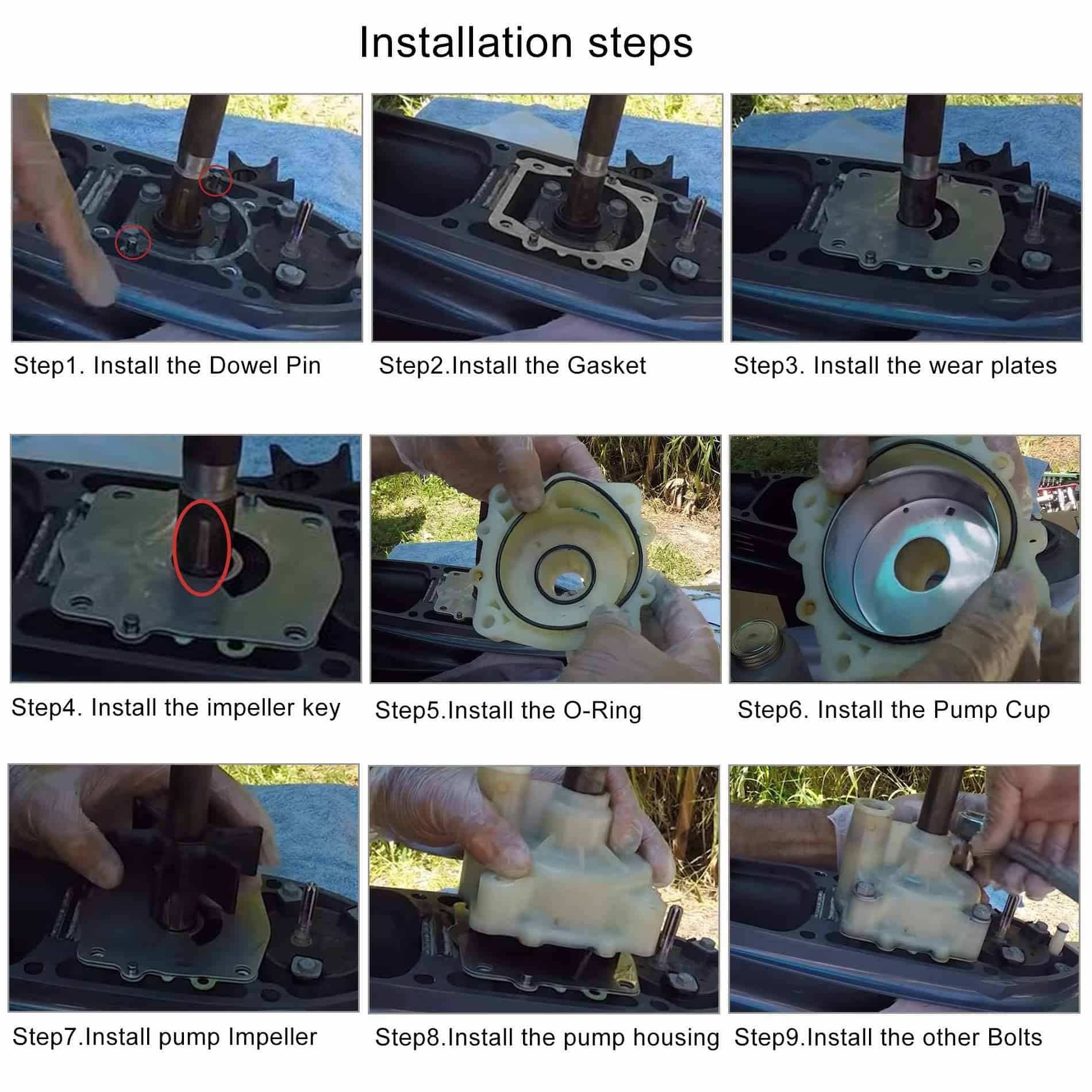 Installation steps

Step1. Install the Dowel Pin

Step2.Install the Gasket

Step3. Install the wear plates

Step4. Install the impeller key

Step5.Install the O-Ring

Step6. Install the Pump Cup

Step7.Install pump Impeller

Step8.Install the pump housing

Step9.Install the other Bolts