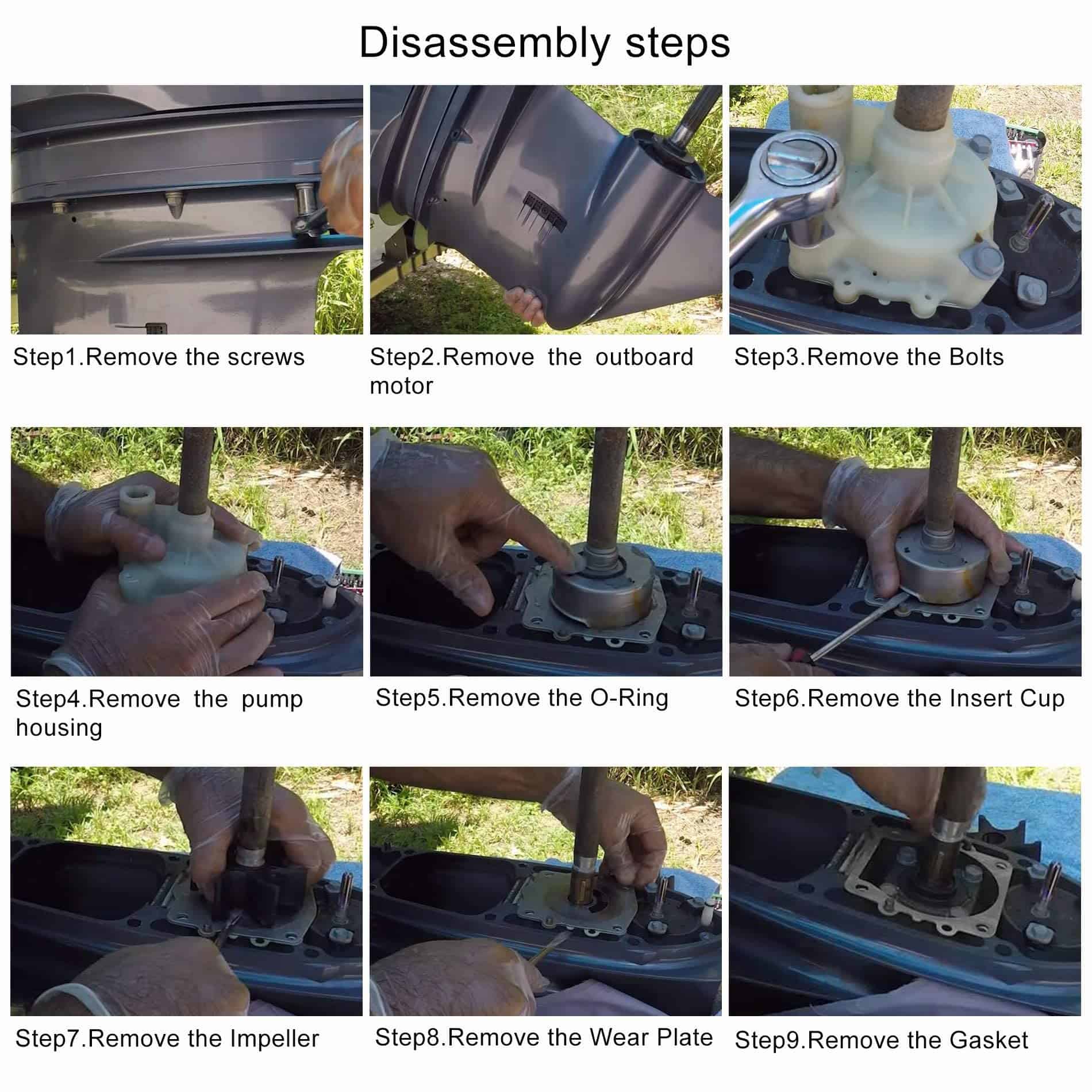 Disassembly steps

Step1.Remove the screws

Step2.Remove the outboard motor

Step3.Remove the Bolts

Step4.Remove the pump housing

Step5.Remove the O-Ring

Step6.Remove the Insert Cup

Step7.Remove the Impeller

Step8.Remove the Wear Plate

Step9.Remove the Gasket