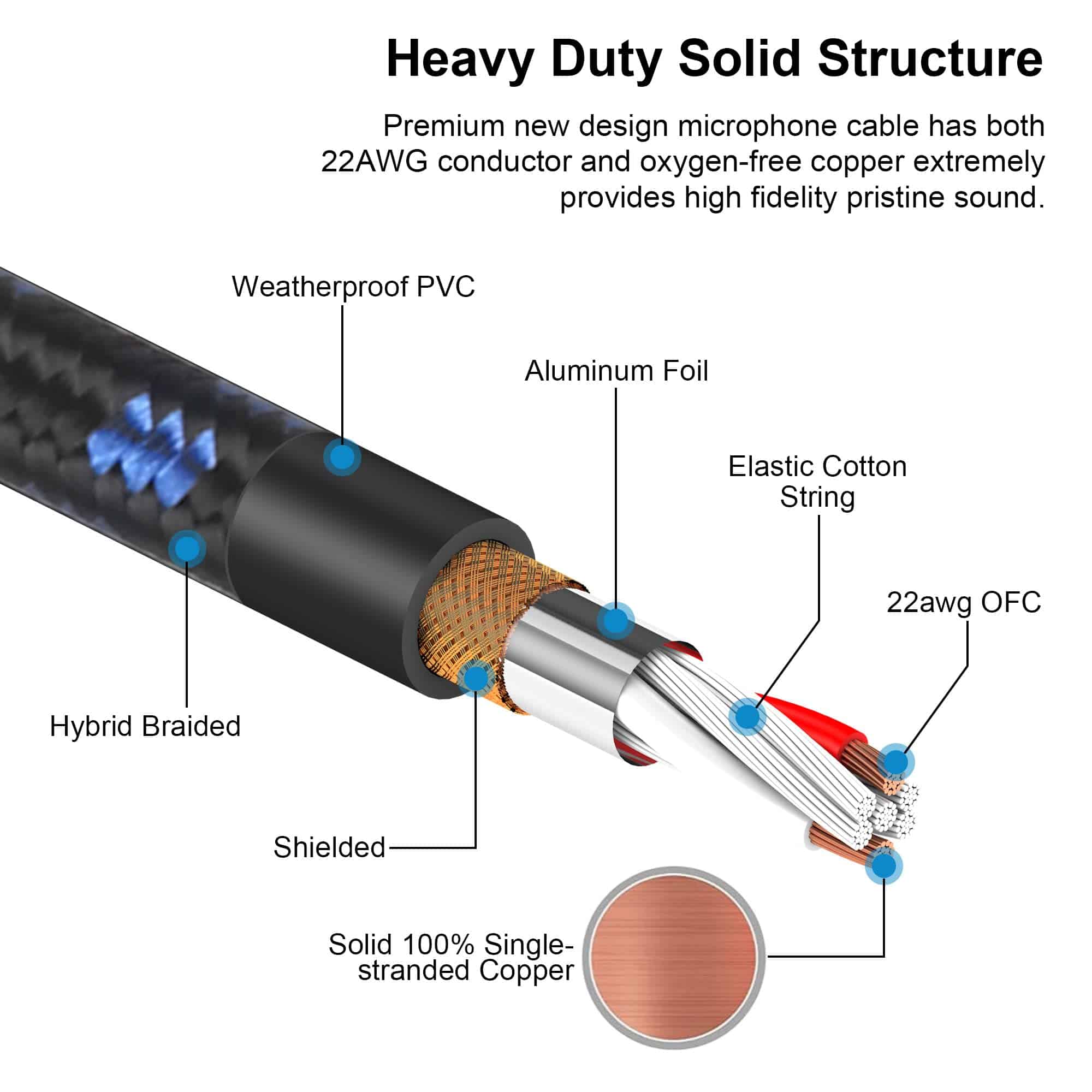 Heavy Duty Solid Structure

Premium new design microphone cable has both 22AWG conductor and oxygen-free copper extremely provides high fidelity pristine sound.

Weatherproof PVC

Aluminum Foil

Elastic Cotton String

22awg OFC

Hybrid Braided

Shielded

Solid 100% Single-stranded Copper