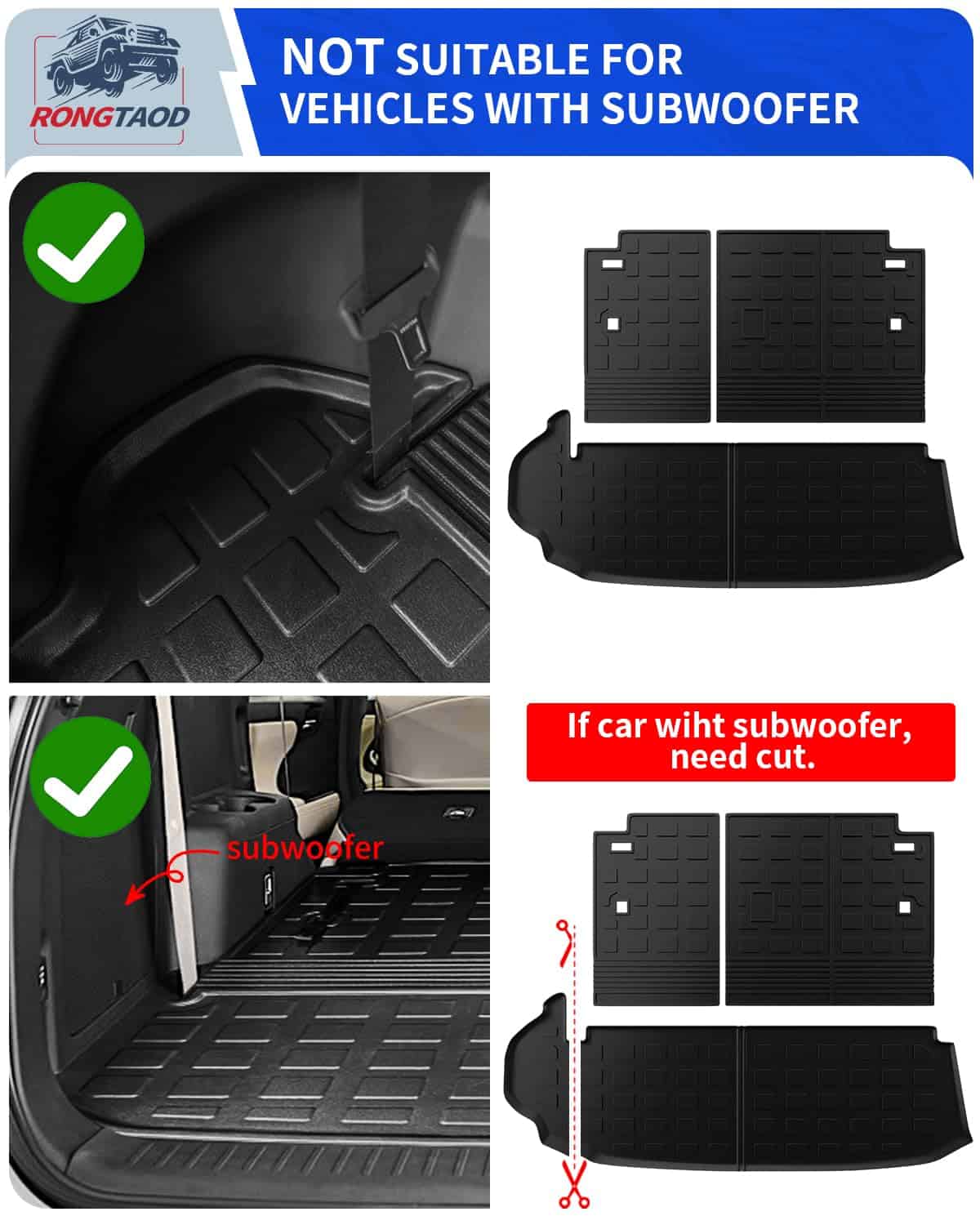 RONGTAOD

NOT SUITABLE FOR VEHICLES WITH SUBWOOFER

If car wiht subwoofer, need cut.

subwoofer