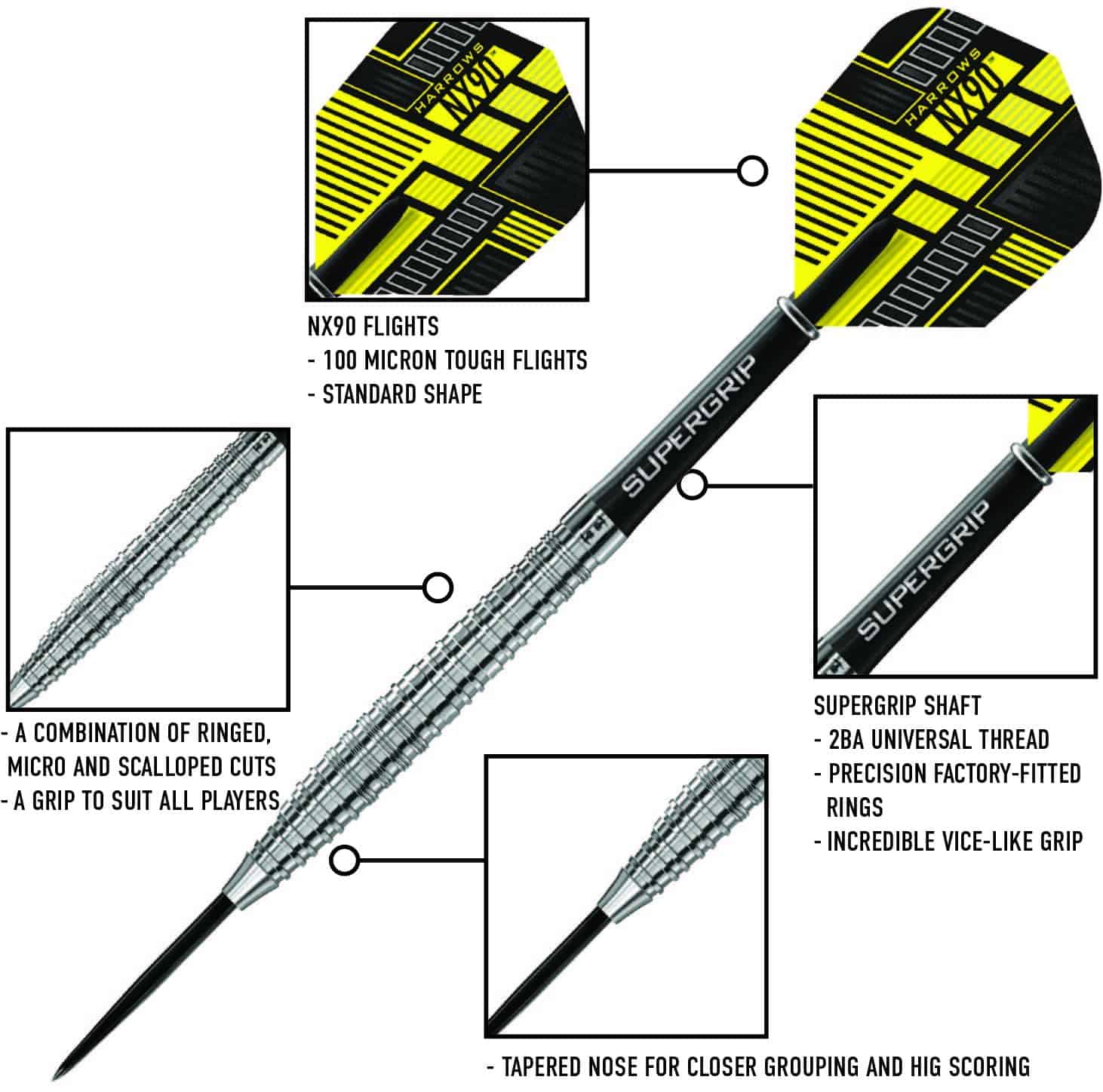 HARROWS NX90

HARROWS NX90

NX90 FLIGHTS
- 100 MICRON TOUGH FLIGHTS
- STANDARD SHAPE

SUPERGRIP

SUPERGRIP

- A COMBINATION OF RINGED, MICRO AND SCALLOPED CUTS
- A GRIP TO SUIT ALL PLAYERS

SUPERGRIP SHAFT
- 2BA UNIVERSAL THREAD
- PRECISION FACTORY-FITTED RINGS
- INCREDIBLE VICE-LIKE GRIP

- TAPERED NOSE FOR CLOSER GROUPING AND HIG SCORING