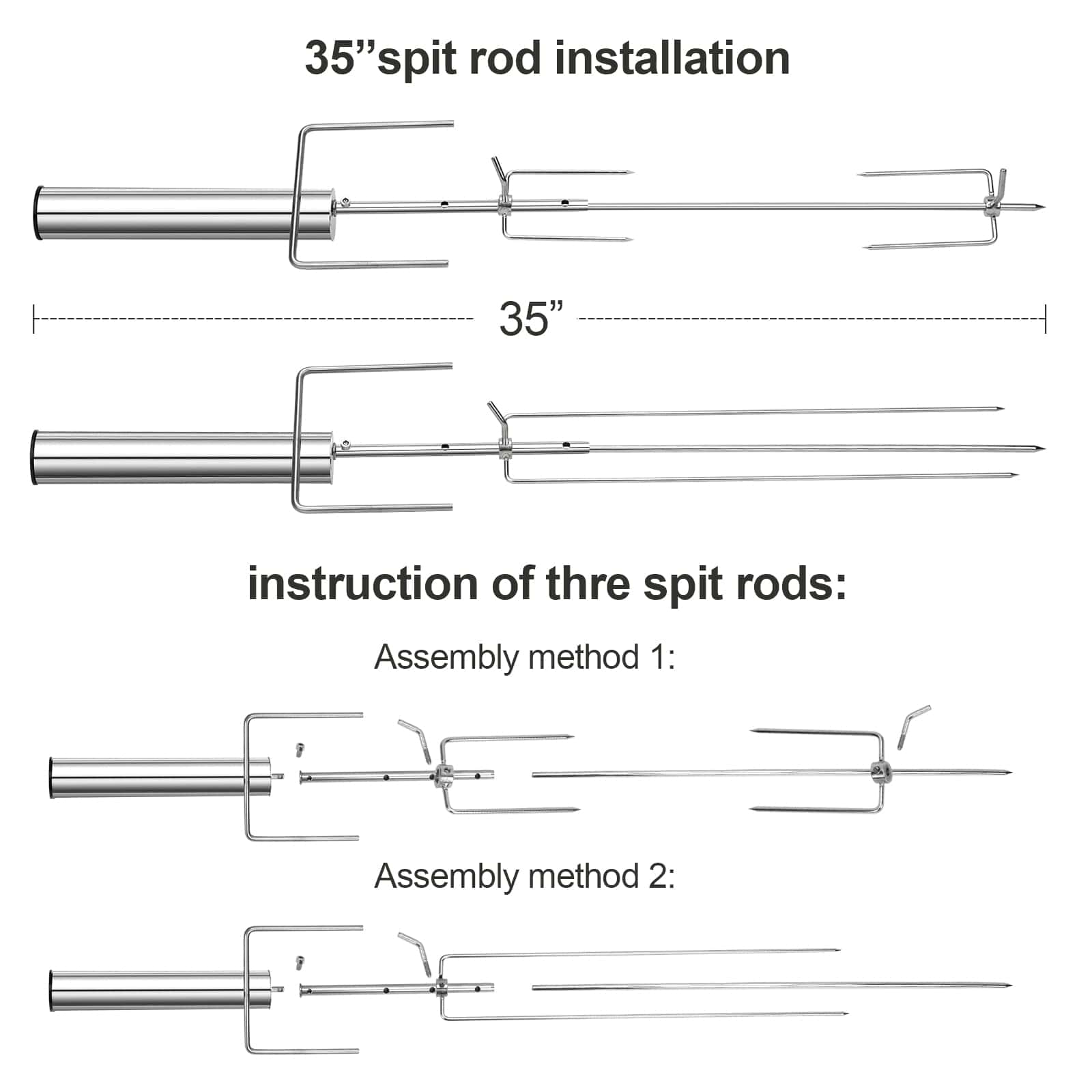 35”spit rod installation

35”

instruction of thre spit rods:

Assembly method 1:

Assembly method 2: