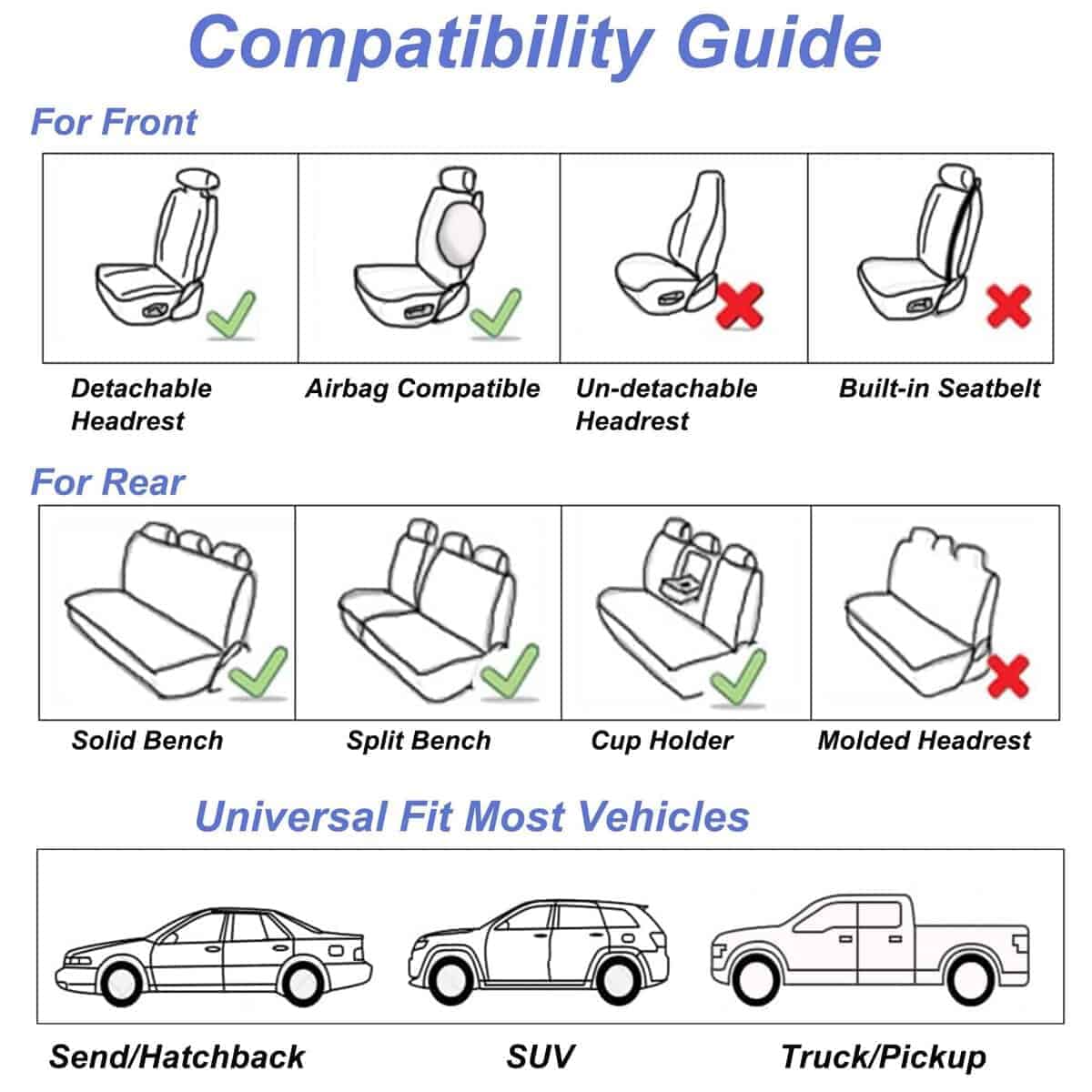 Compatibility Guide

For Front

Detachable Headrest

Airbag Compatible

Un-detachable Headrest

Built-in Seatbelt

For Rear

Solid Bench

Split Bench

Cup Holder

Molded Headrest

Universal Fit Most Vehicles

Send/Hatchback

SUV

Truck/Pickup