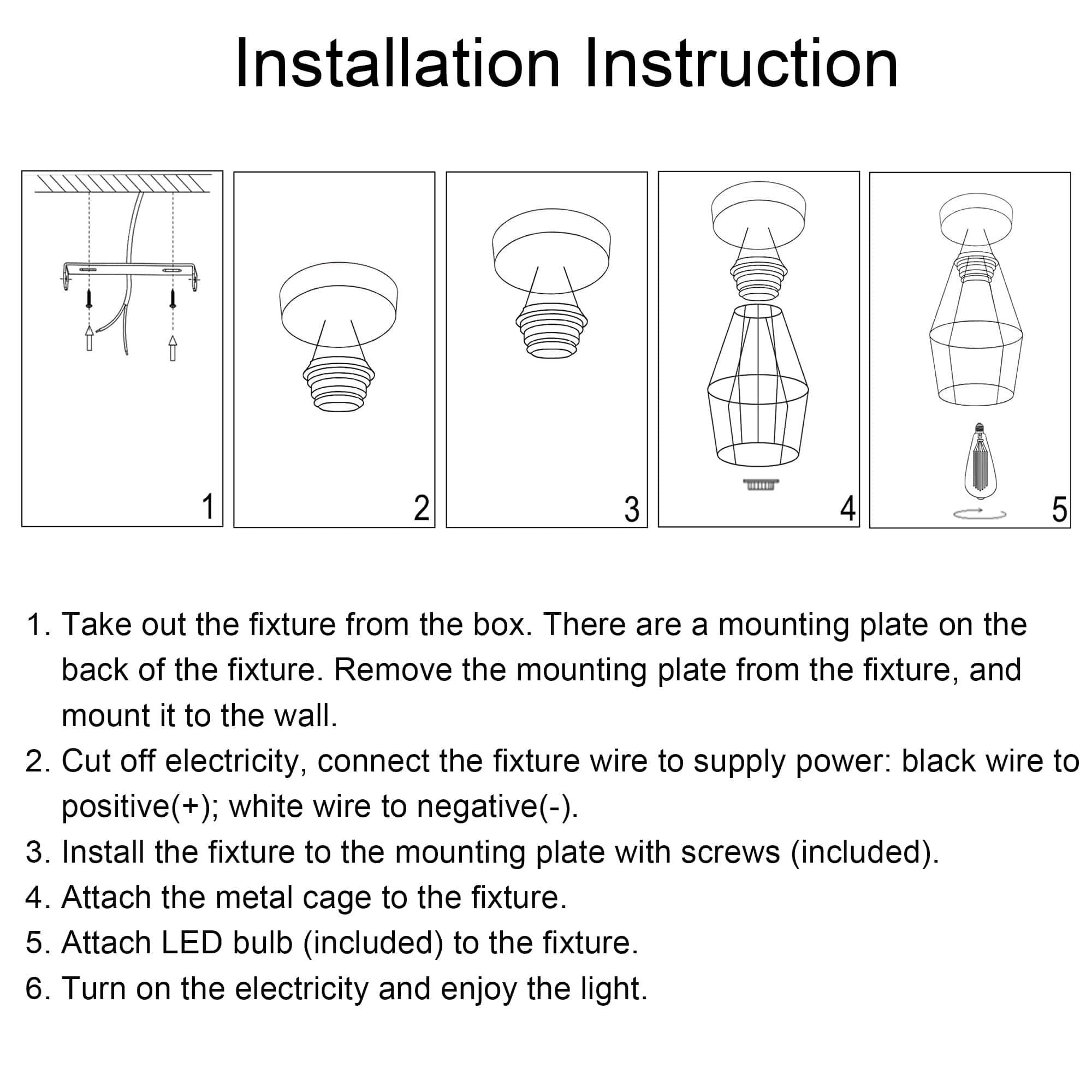 Installation Instruction

1

2

3

4

5

1. Take out the fixture from the box. There are a mounting plate on the back of the fixture. Remove the mounting plate from the fixture, and mount it to the wall.
2. Cut off electricity, connect the fixture wire to supply power: black wire to positive(+); white wire to negative(-).
3. Install the fixture to the mounting plate with screws (included).
4. Attach the metal cage to the fixture.
5. Attach LED bulb (included) to the fixture.
6. Turn on the electricity and enjoy the light.