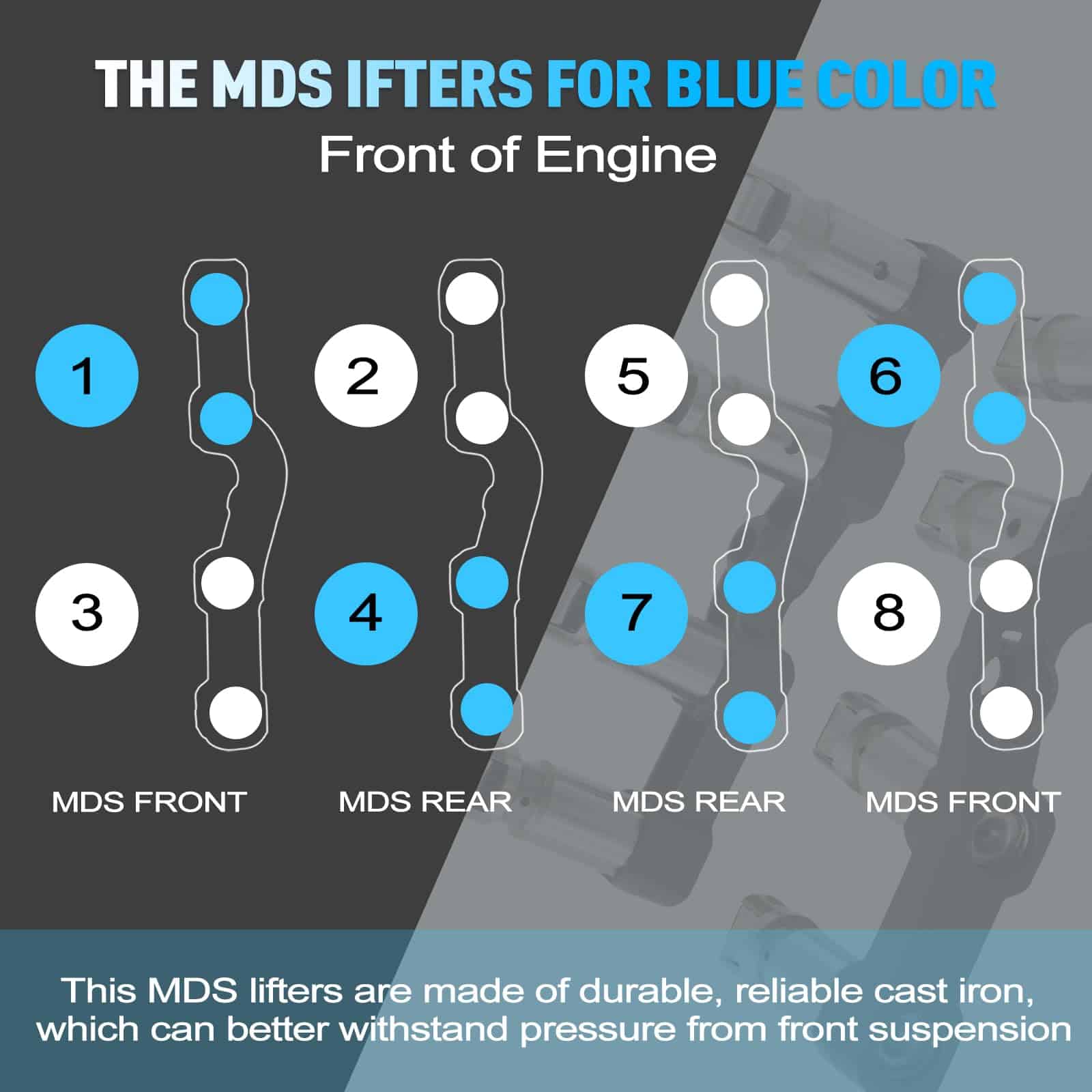 THE MDS IFTERS FOR BLUE COLOR
Front of Engine

1

2

5

6

3

4

7

8

MDS FRONT

MDS REAR

MDS REAR

MDS FRONT

This MDS lifters are made of durable, reliable cast iron, which can better withstand pressure from front suspension