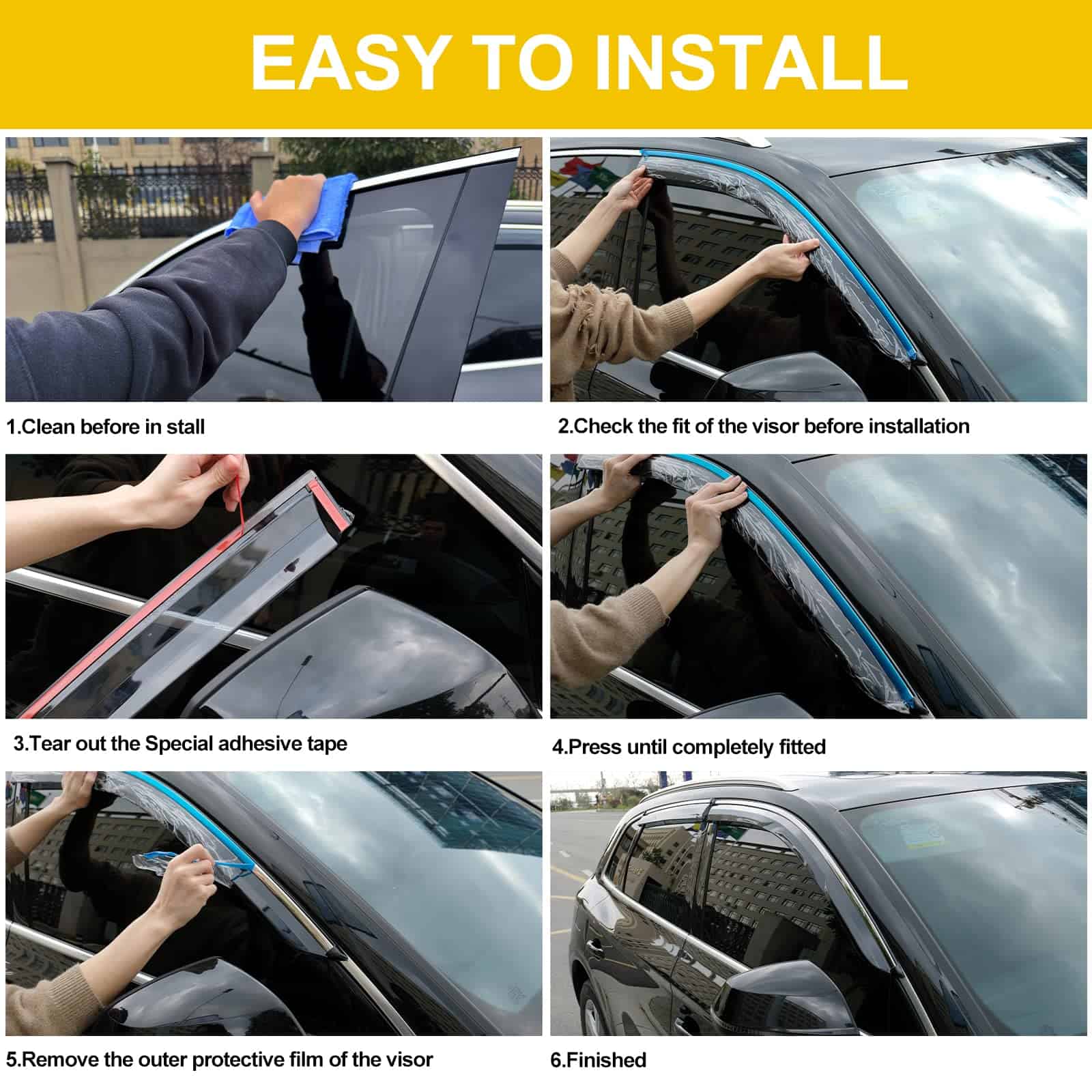 EASY TO INSTALL

1.Clean before in stall

2.Check the fit of the visor before installation

3.Tear out the Special adhesive tape

4.Press until completely fitted

5.Remove the outer protective film of the visor

6.Finished