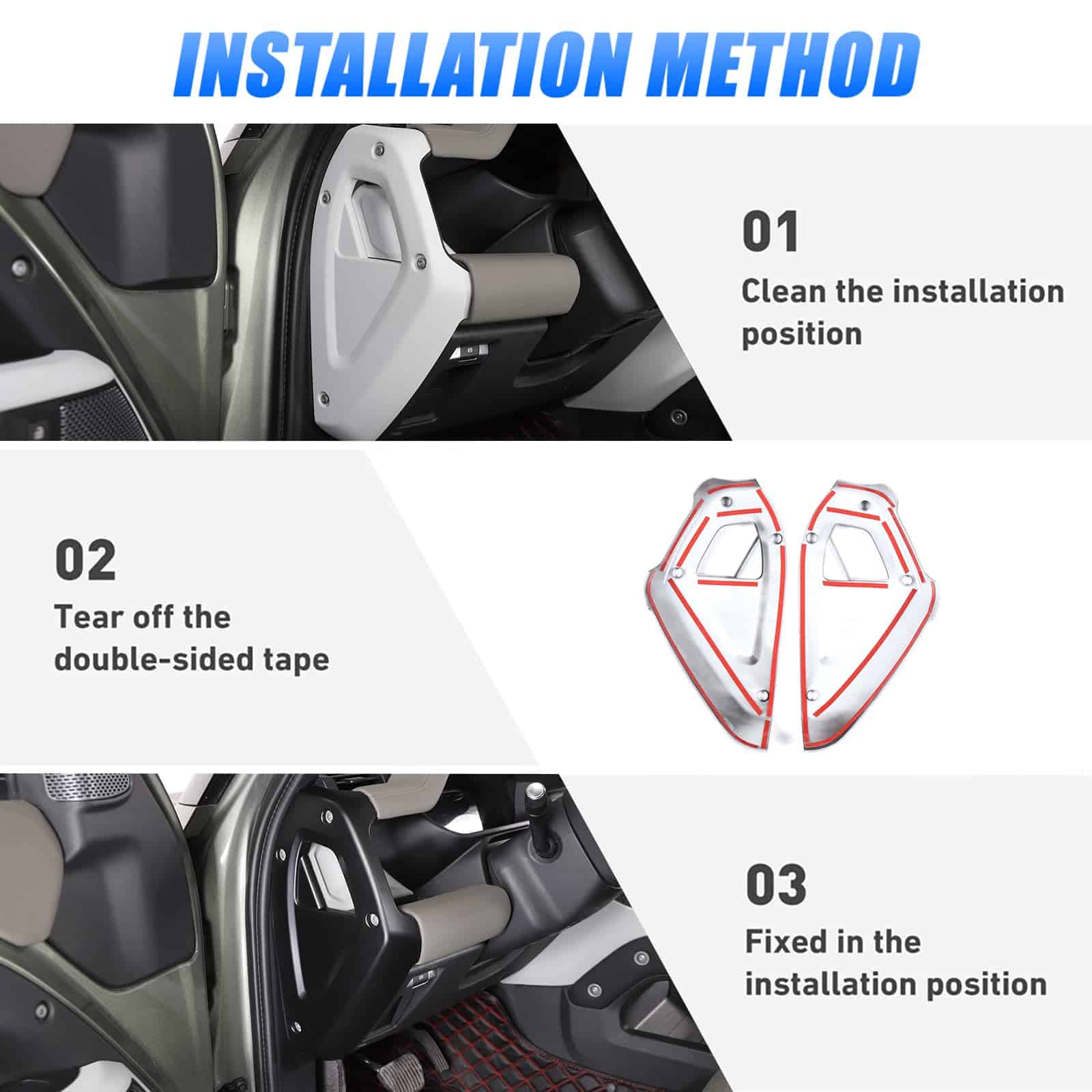 INSTALLATION METHOD

01
Clean the installation position

02
Tear off the double-sided tape

03
Fixed in the installation position