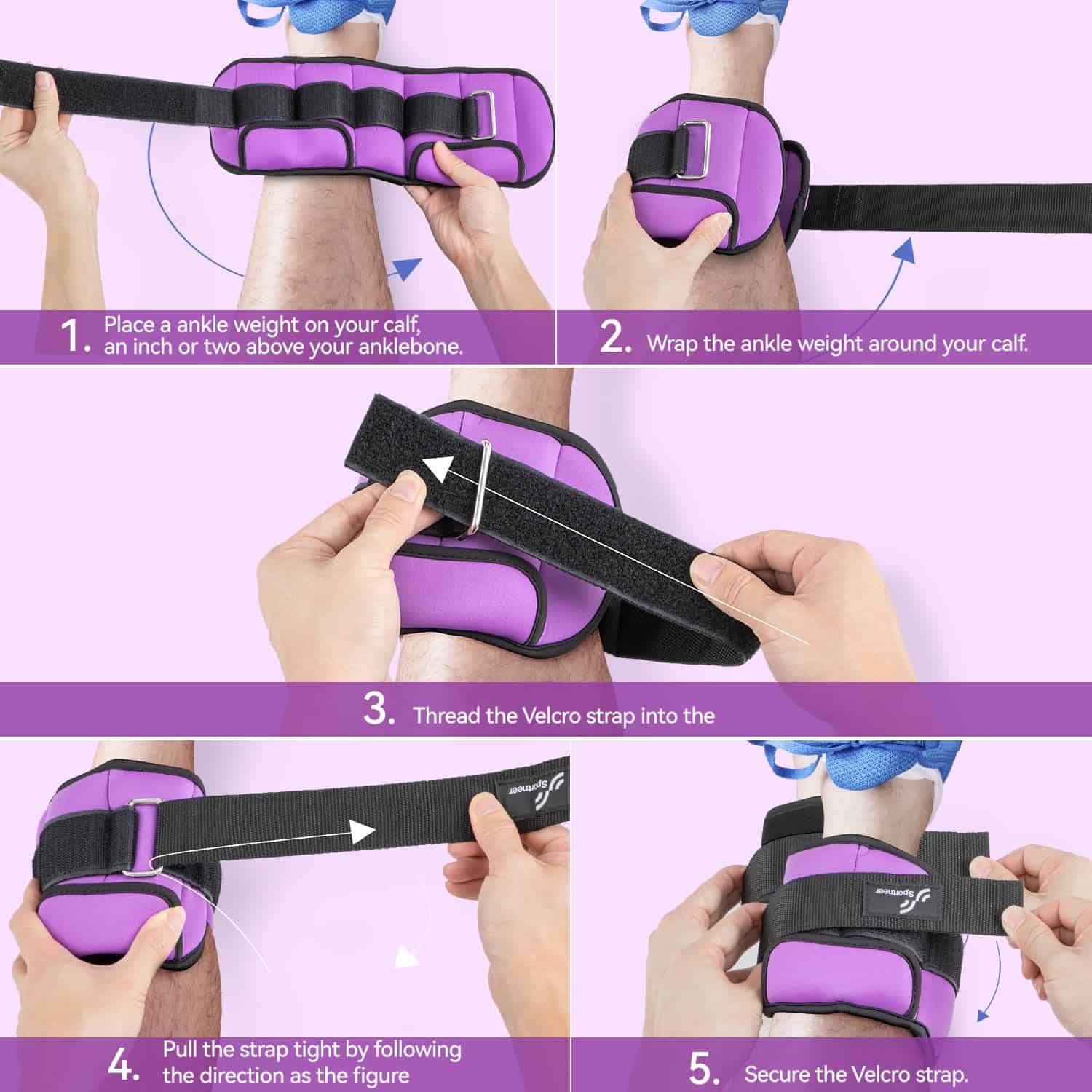 1. Place a ankle weight on your calf, an inch or two above your anklebone.

2. Wrap the ankle weight around your calf.

3. Thread the Velcro strap into the

Sportneer

4. Pull the strap tight by following the direction as the figure

Sportneer

5. Secure the Velcro strap.