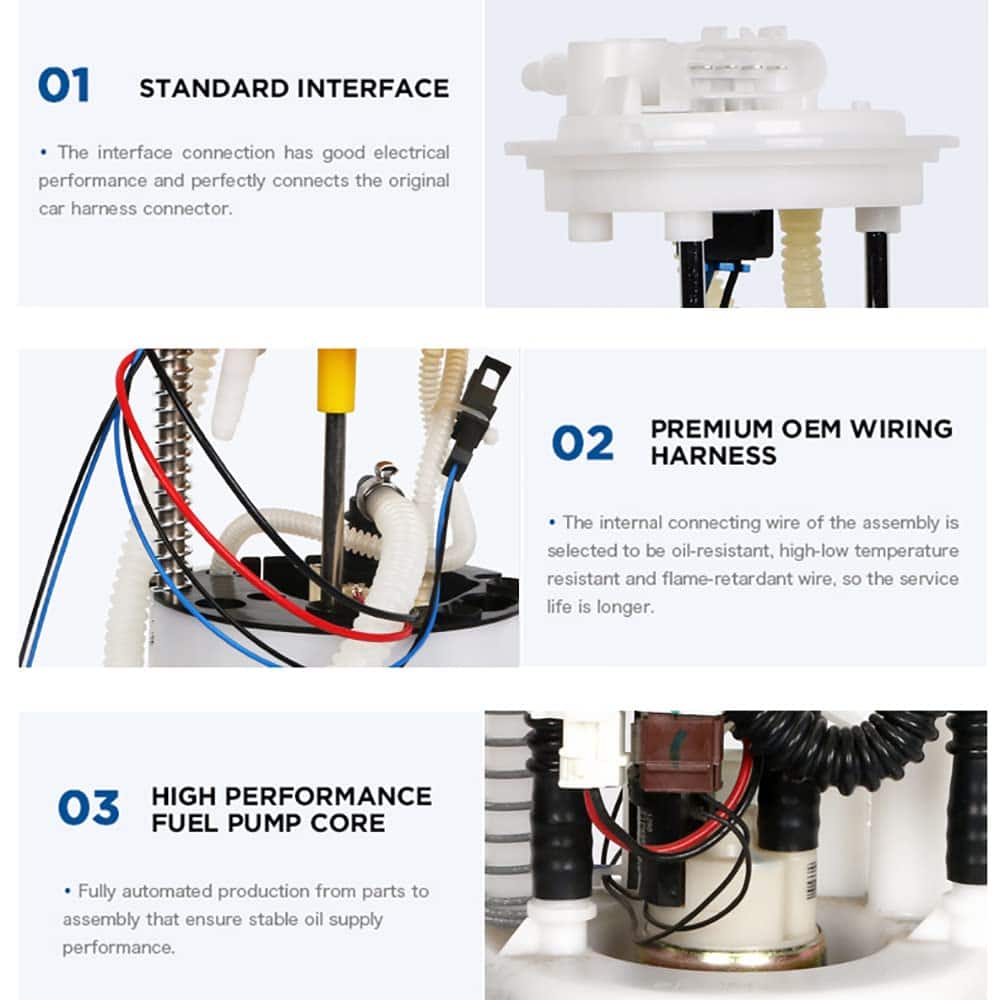 01 STANDARD INTERFACE

• The interface connection has good electrical performance and perfectly connects the original car harness connector.

02 PREMIUM OEM WIRING HARNESS

• The internal connecting wire of the assembly is selected to be oil-resistant, high-low temperature resistant and flame-retardant wire, so the service life is longer.

03 HIGH PERFORMANCE FUEL PUMP CORE

• Fully automated production from parts to assembly that ensure stable oil supply performance.