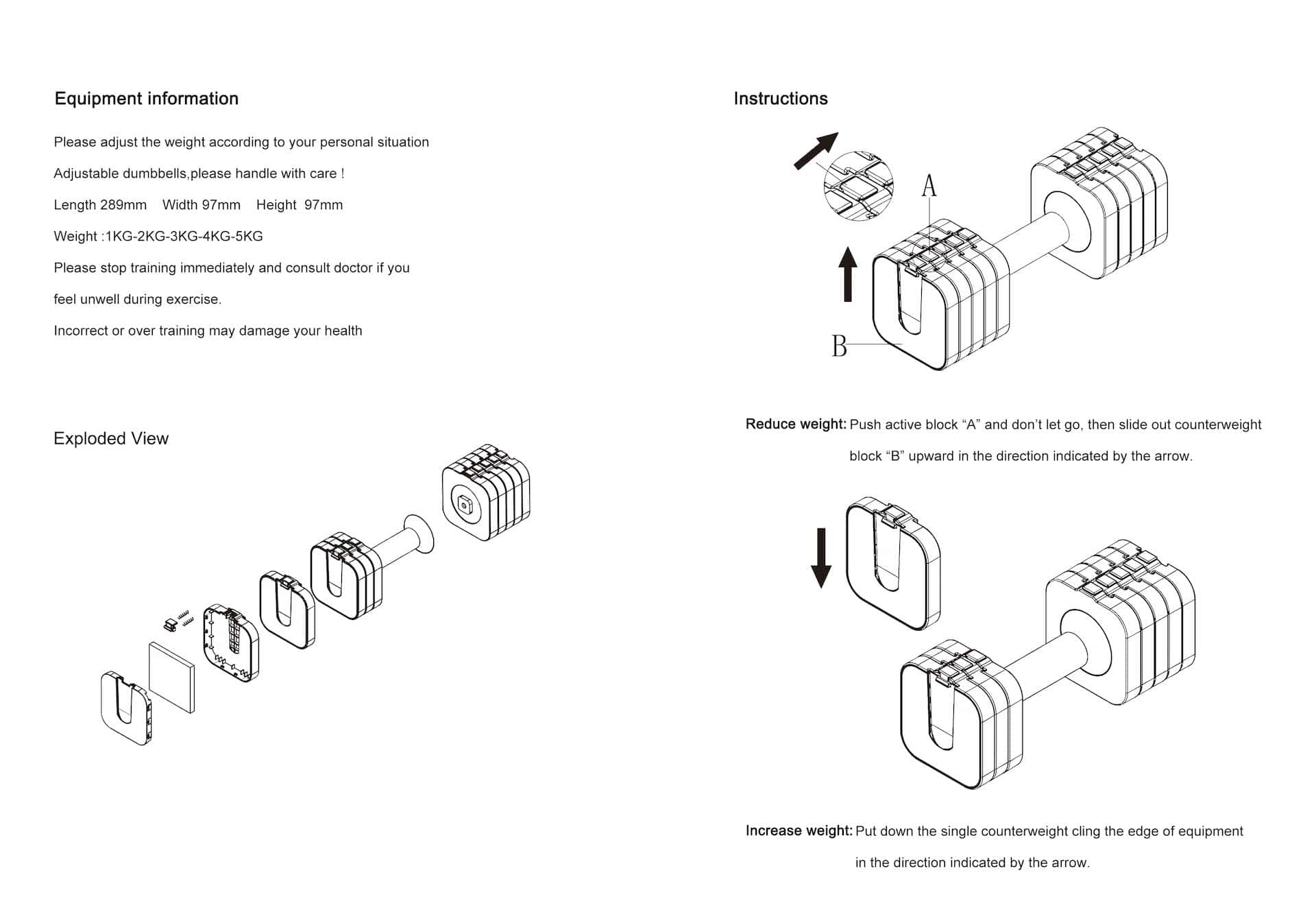 Equipment information

Please adjust the weight according to your personal situation

Adjustable dumbbells,please handle with care !

Length 289mm    Width 97mm    Height  97mm

Weight :1KG-2KG-3KG-4KG-5KG

Please stop training immediately and consult doctor if you feel unwell during exercise.

Incorrect or over training may damage your health

Exploded View

Instructions

A

B

Reduce weight: Push active block “A” and don’t let go, then slide out counterweight block “B” upward in the direction indicated by the arrow.

Increase weight: Put down the single counterweight cling the edge of equipment in the direction indicated by the arrow.