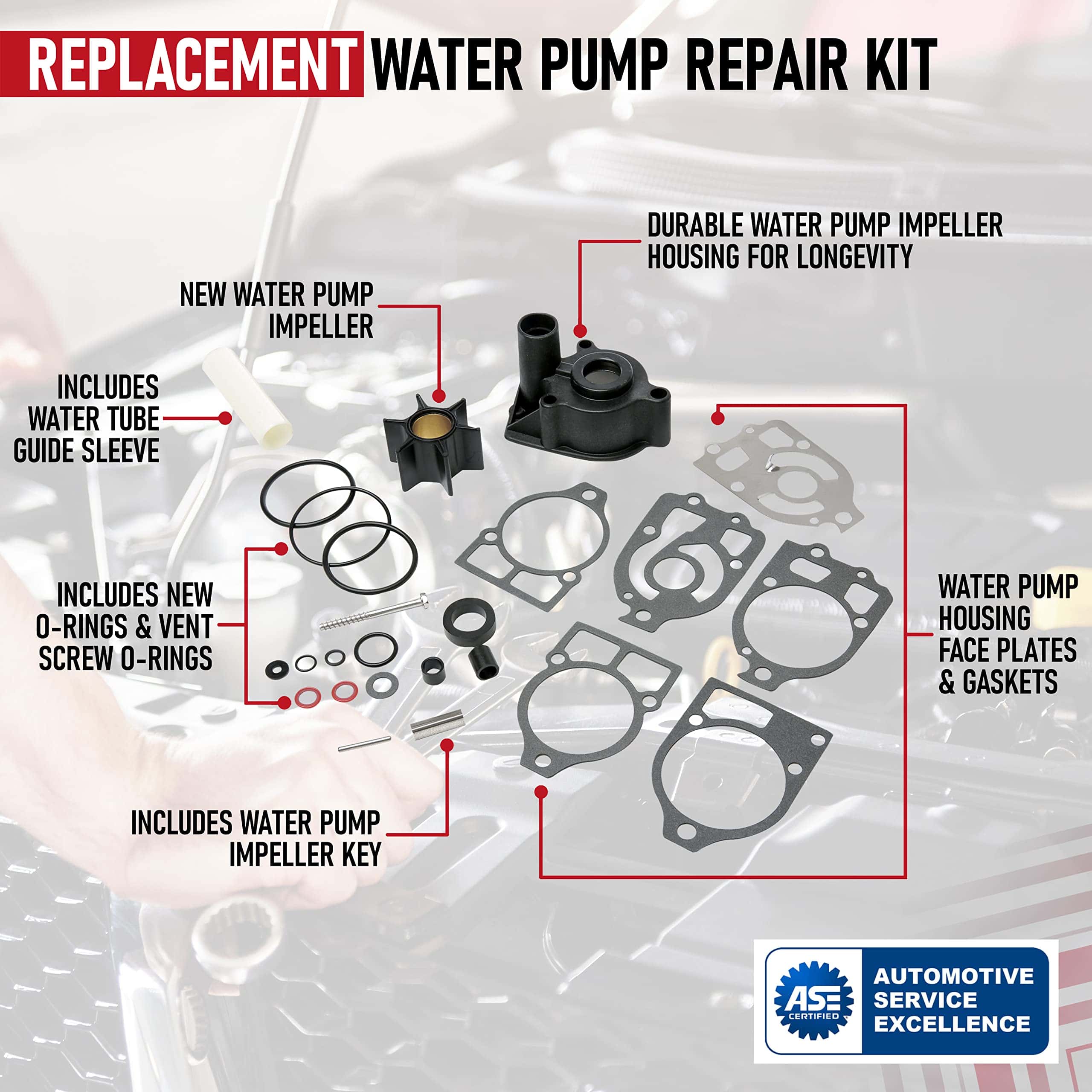 REPLACEMENT WATER PUMP REPAIR KIT

DURABLE WATER PUMP IMPELLER HOUSING FOR LONGEVITY

NEW WATER PUMP IMPELLER

INCLUDES WATER TUBE GUIDE SLEEVE

INCLUDES NEW O-RINGS & VENT SCREW O-RINGS

WATER PUMP HOUSING FACE PLATES & GASKETS

INCLUDES WATER PUMP IMPELLER KEY

ASE CERTIFIED

AUTOMOTIVE SERVICE EXCELLENCE