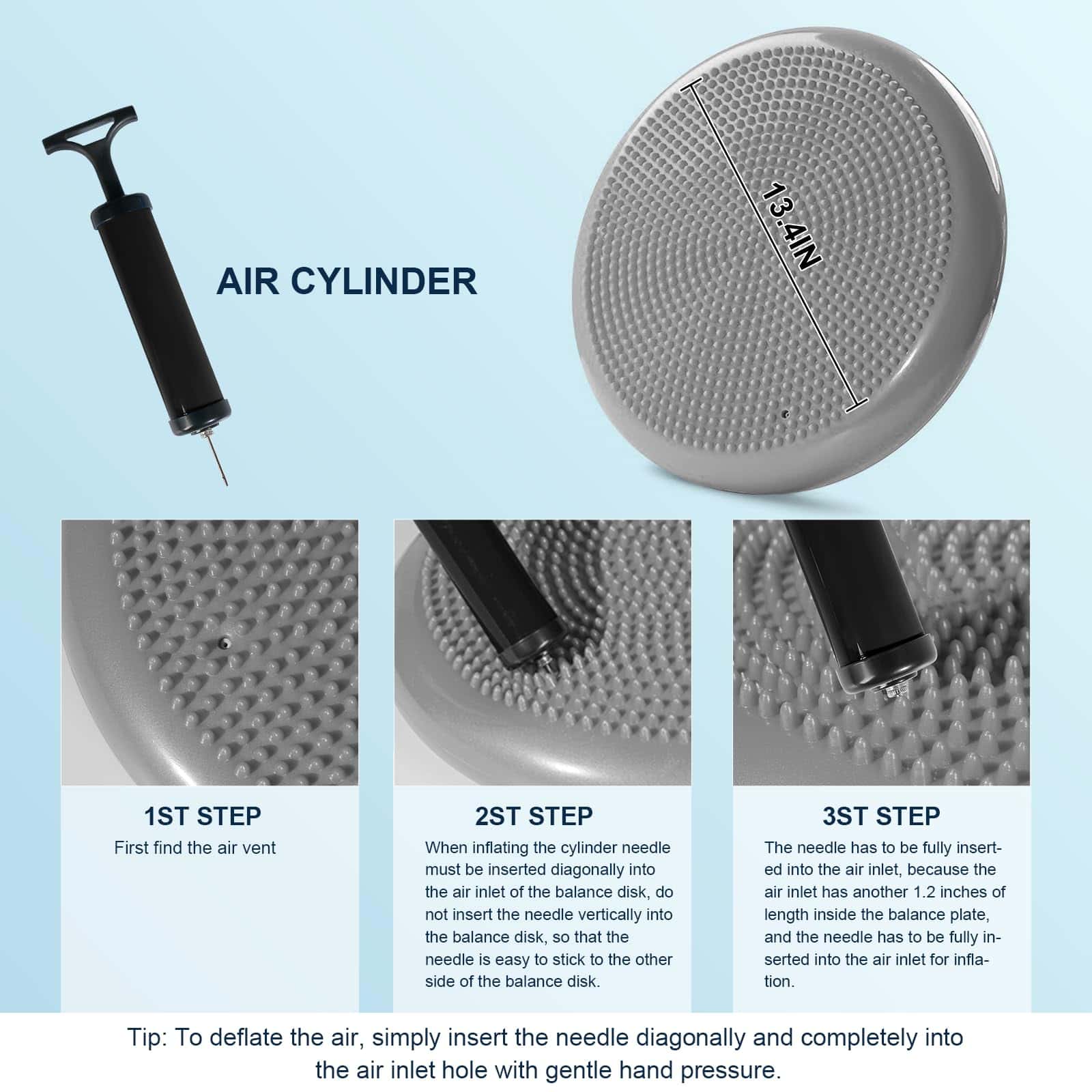 AIR CYLINDER

13.4IN

1ST STEP
First find the air vent

2ST STEP
When inflating the cylinder needle must be inserted diagonally into the air inlet of the balance disk, do not insert the needle vertically into the balance disk, so that the needle is easy to stick to the other side of the balance disk.

3ST STEP
The needle has to be fully inserted into the air inlet, because the air inlet has another 1.2 inches of length inside the balance plate, and the needle has to be fully inserted into the air inlet for inflation.

Tip: To deflate the air, simply insert the needle diagonally and completely into the air inlet hole with gentle hand pressure.